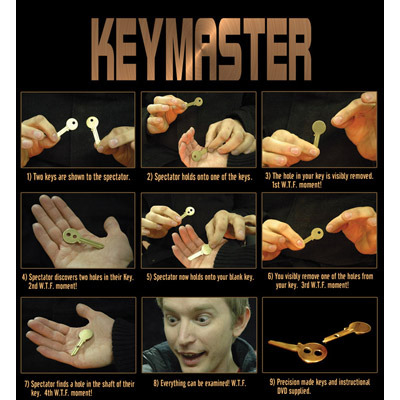 KEYMASTER

1) Two keys are shown to the spectator.

2) Spectator holds onto one of the keys.

3) The hole in your key is visibly removed. 1st W.T.F. moment!

4) Spectator discovers two holes in their Key. 2nd W.T.F. moment!

5) Spectator now holds onto your blank key.

6) You visibly remove one of the holes from your key. 3rd W.T.F. moment!

7) Spectator finds a hole in the shaft of their key. 4th W.T.F. moment!

8) Everything can be examined! W.T.F.

9) Precision made keys and instructional DVD supplied.