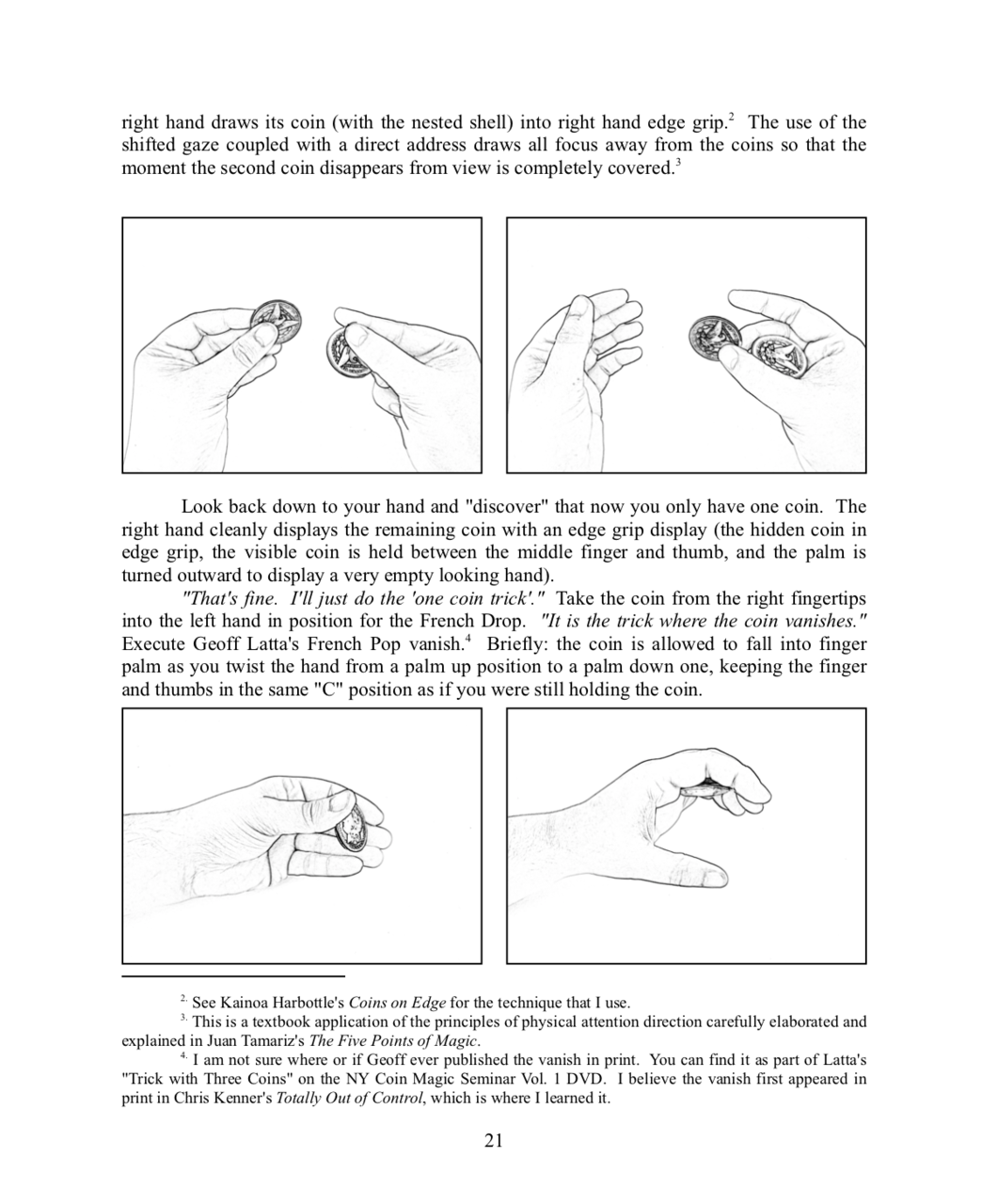 right hand draws its coin (with the nested shell) into right hand edge grip.$^2$ The use of the shifted gaze coupled with a direct address draws all focus away from the coins so that the moment the second coin disappears from view is completely covered.$^3$

Look back down to your hand and "discover" that now you only have one coin. The right hand cleanly displays the remaining coin with an edge grip display (the hidden coin in edge grip, the visible coin is held between the middle finger and thumb, and the palm is turned outward to display a very empty looking hand).

"That's fine. I'll just do the 'one coin trick'." Take the coin from the right fingertips into the left hand in position for the French Drop. "It is the trick where the coin vanishes." Execute Geoff Latta's French Pop vanish.$^4$ Briefly: the coin is allowed to fall into finger palm as you twist the hand from a palm up position to a palm down one, keeping the finger and thumbs in the same "C" position as if you were still holding the coin.

$^{2.}$ See Kainoa Harbottle's Coins on Edge for the technique that I use.
$^{3.}$ This is a textbook application of the principles of physical attention direction carefully elaborated and explained in Juan Tamariz's The Five Points of Magic.
$^{4.}$ I am not sure where or if Geoff ever published the vanish in print. You can find it as part of Latta's "Trick with Three Coins" on the NY Coin Magic Seminar Vol. 1 DVD. I believe the vanish first appeared in print in Chris Kenner's Totally Out of Control, which is where I learned it.

21