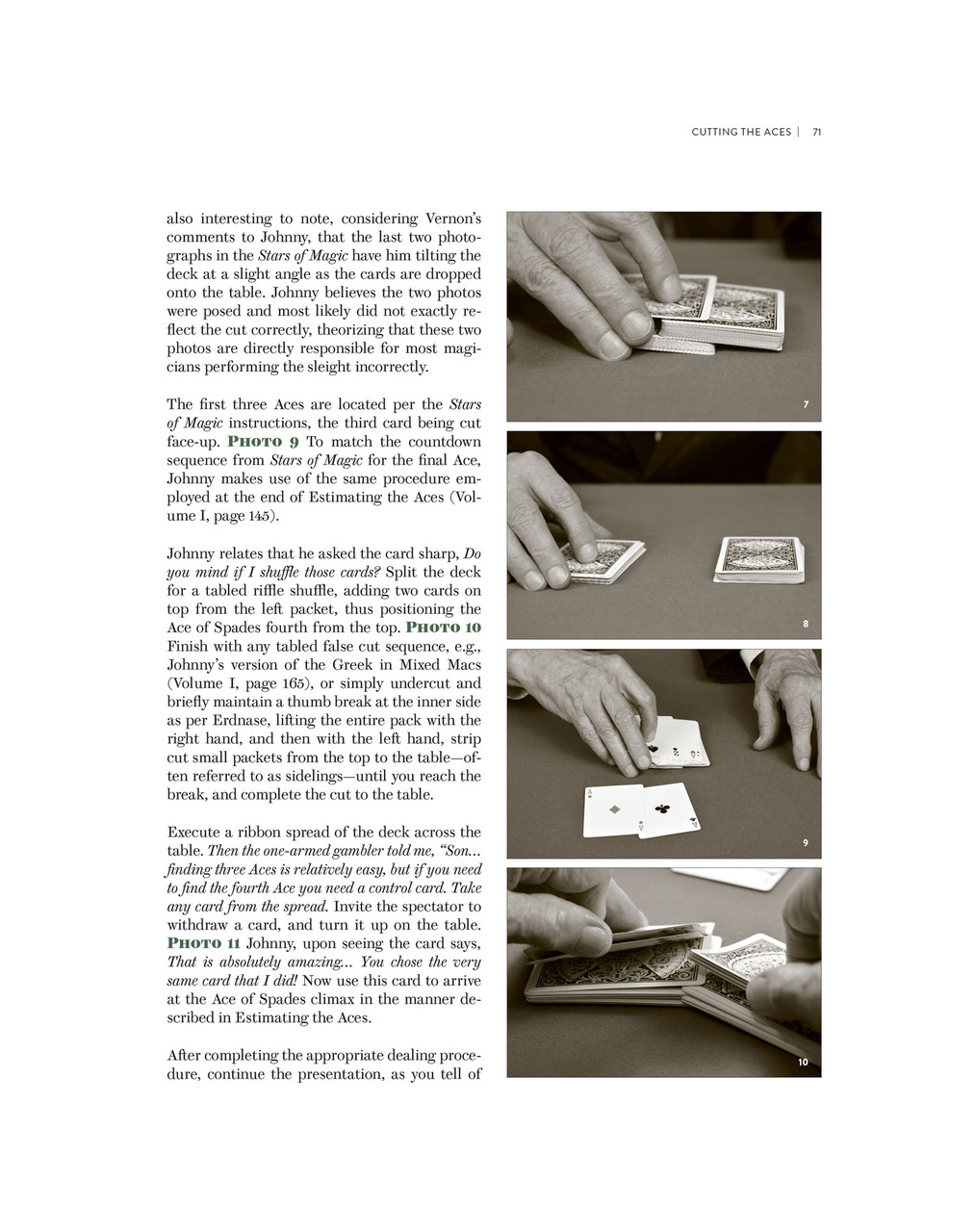 CUTTING THE ACES | 71

also interesting to note, considering Vernon's comments to Johnny, that the last two photographs in the Stars of Magic have him tilting the deck at a slight angle as the cards are dropped onto the table. Johnny believes the two photos were posed and most likely did not exactly reflect the cut correctly, theorizing that these two photos are directly responsible for most magicians performing the sleight incorrectly.

The first three Aces are located per the Stars of Magic instructions, the third card being cut face-up. PHOTO 9 To match the countdown sequence from Stars of Magic for the final Ace, Johnny makes use of the same procedure employed at the end of Estimating the Aces (Volume I, page 145).

Johnny relates that he asked the card sharp, Do you mind if I shuffle those cards? Split the deck for a tabled riffle shuffle, adding two cards on top from the left packet, thus positioning the Ace of Spades fourth from the top. PHOTO 10 Finish with any tabled false cut sequence, e.g., Johnny's version of the Greek in Mixed Macs (Volume I, page 165), or simply undercut and briefly maintain a thumb break at the inner side as per Erdnase, lifting the entire pack with the right hand, and then with the left hand, strip cut small packets from the top to the table—often referred to as sidelings—until you reach the break, and complete the cut to the table.

Execute a ribbon spread of the deck across the table. Then the one-armed gambler told me, "Son... finding three Aces is relatively easy, but if you need to find the fourth Ace you need a control card. Take any card from the spread. Invite the spectator to withdraw a card, and turn it up on the table. PHOTO 11 Johnny, upon seeing the card says, That is absolutely amazing... You chose the very same card that I did! Now use this card to arrive at the Ace of Spades climax in the manner described in Estimating the Aces.

After completing the appropriate dealing procedure, continue the presentation, as you tell of

7

8

9

10