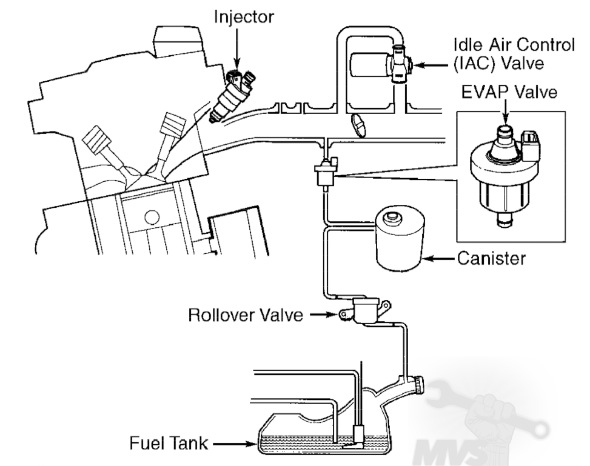 Injector

Idle Air Control (IAC) Valve

EVAP Valve

Canister

Rollover Valve

Fuel Tank

MVS