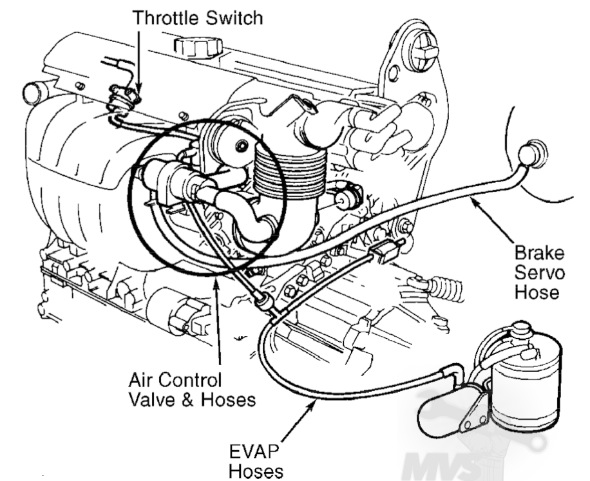 Throttle Switch

Brake Servo Hose

Air Control Valve & Hoses

EVAP Hoses

MVS