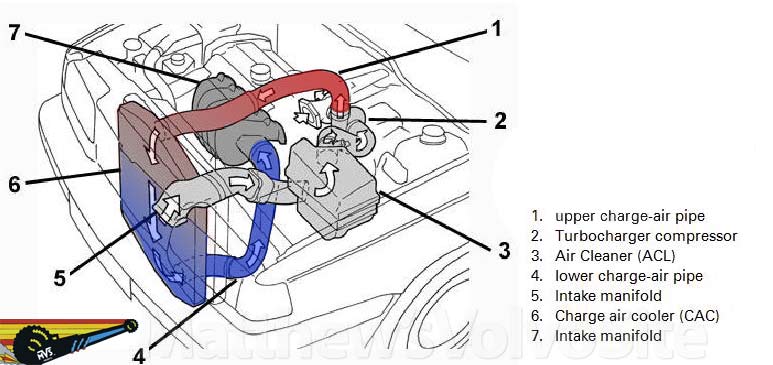 7
1
2
6
3
5
4

1. upper charge-air pipe
2. Turbocharger compressor
3. Air Cleaner (ACL)
4. lower charge-air pipe
5. Intake manifold
6. Charge air cooler (CAC)
7. Intake manifold

MVS

MatthewsVolvoSite