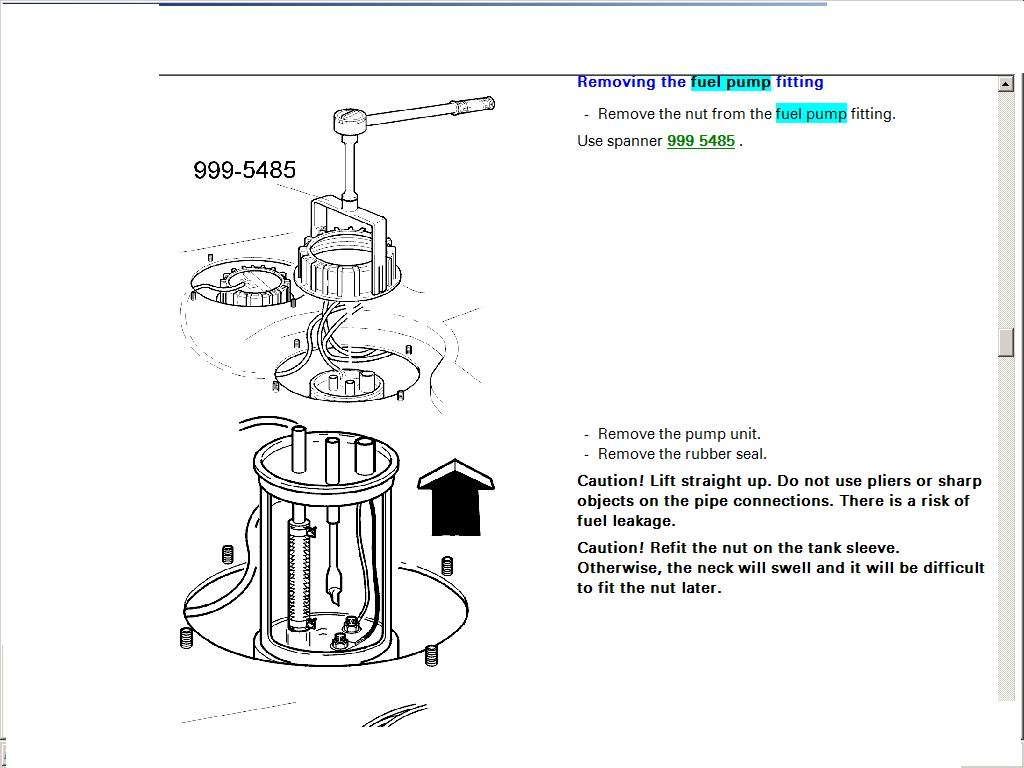 999-5485

Removing the fuel pump fitting

- Remove the nut from the fuel pump fitting.

Use spanner 999 5485 .

- Remove the pump unit.
- Remove the rubber seal.

Caution! Lift straight up. Do not use pliers or sharp objects on the pipe connections. There is a risk of fuel leakage.

Caution! Refit the nut on the tank sleeve. Otherwise, the neck will swell and it will be difficult to fit the nut later.