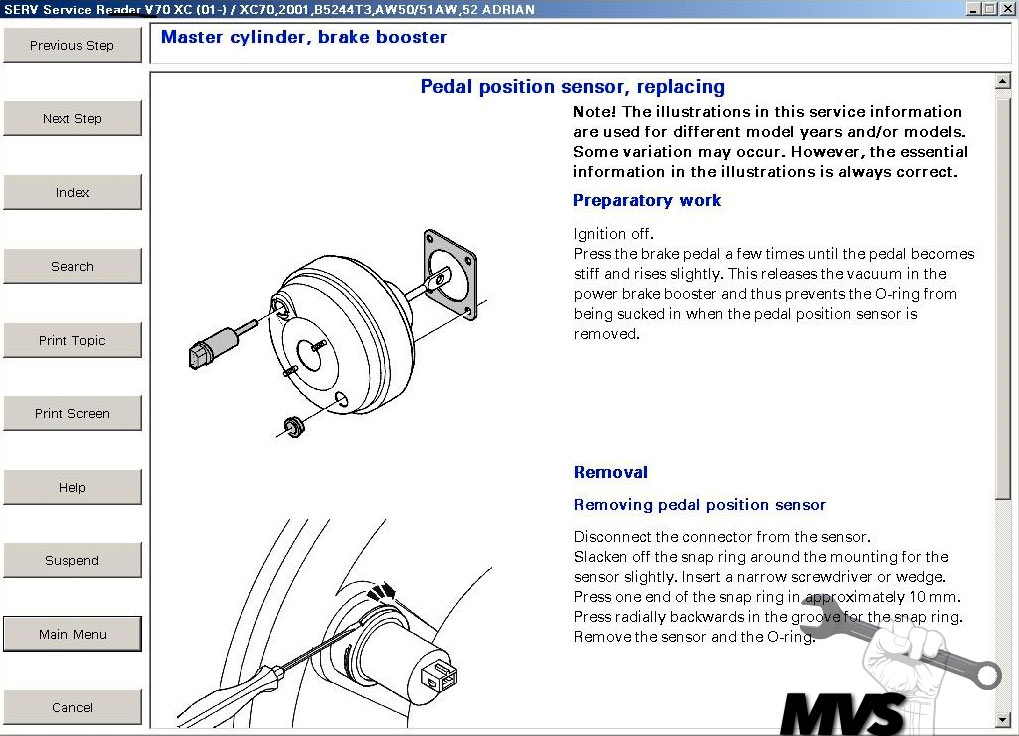 SERV Service Reader V70 XC (01-) / XC70,2001,B5244T3,AW50/51AW,52 ADRIAN

Previous Step

Next Step

Index

Search

Print Topic

Print Screen

Help

Suspend

Main Menu

Cancel

Master cylinder, brake booster

Pedal position sensor, replacing

Note! The illustrations in this service information are used for different model years and/or models. Some variation may occur. However, the essential information in the illustrations is always correct.

Preparatory work

Ignition off.
Press the brake pedal a few times until the pedal becomes stiff and rises slightly. This releases the vacuum in the power brake booster and thus prevents the O-ring from being sucked in when the pedal position sensor is removed.

Removal

Removing pedal position sensor

Disconnect the connector from the sensor.
Slacken off the snap ring around the mounting for the sensor slightly. Insert a narrow screwdriver or wedge.
Press one end of the snap ring in approximately 10 mm.
Press radially backwards in the groove for the snap ring.
Remove the sensor and the O-ring.

MVS