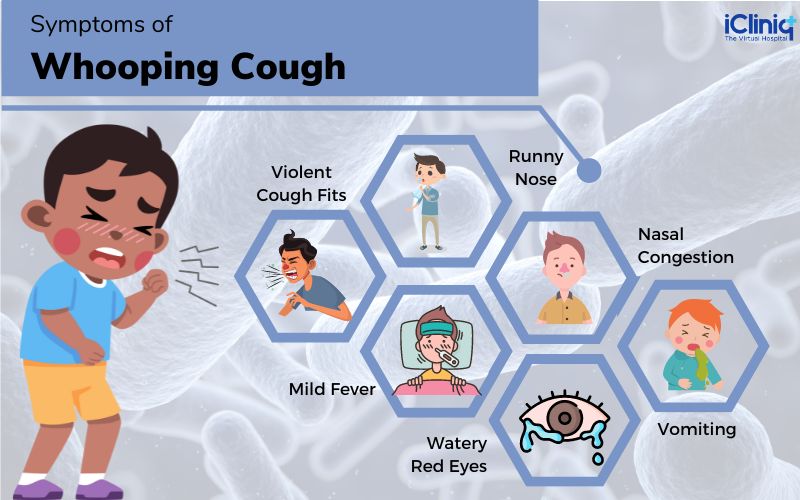 Symptoms of
Whooping Cough

iCliniq
The Virtual Hospital

Violent Cough Fits

Runny Nose

Nasal Congestion

Mild Fever

Watery Red Eyes

Vomiting