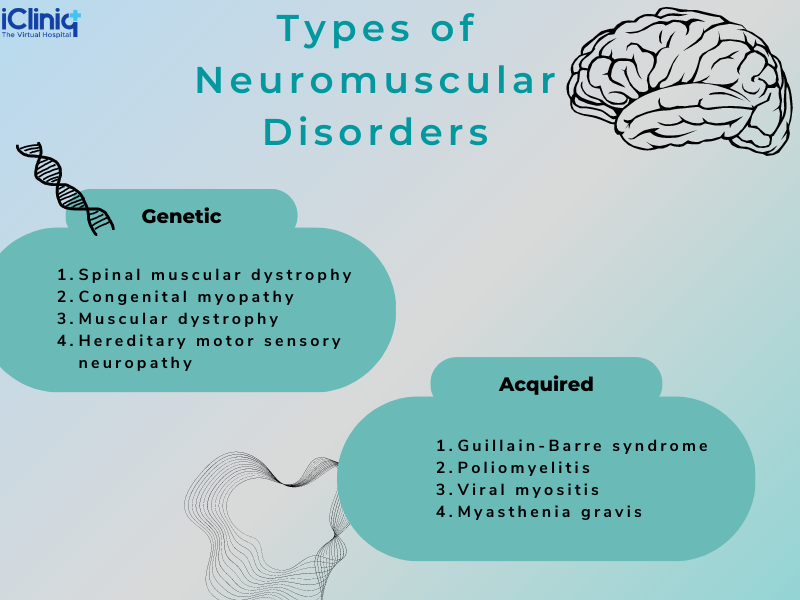 iCliniq
The Virtual Hospital

Types of Neuromuscular Disorders

Genetic

1. Spinal muscular dystrophy
2. Congenital myopathy
3. Muscular dystrophy
4. Hereditary motor sensory neuropathy

Acquired

1. Guillain-Barre syndrome
2. Poliomyelitis
3. Viral myositis
4. Myasthenia gravis