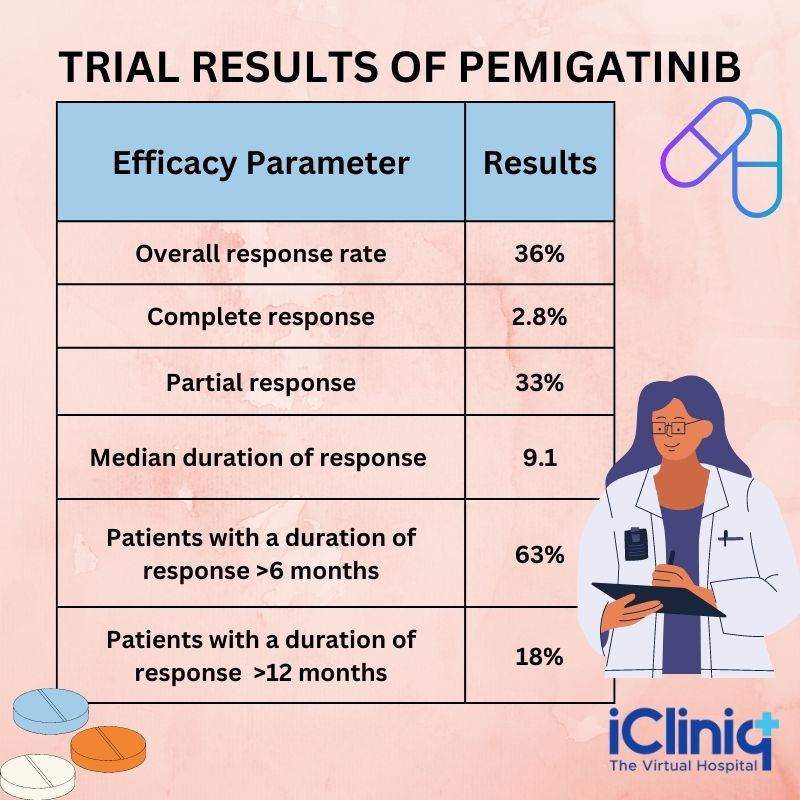 TRIAL RESULTS OF PEMIGATINIB

| Efficacy Parameter | Results |
|---|---|
| Overall response rate | 36% |
| Complete response | 2.8% |
| Partial response | 33% |
| Median duration of response | 9.1 |
| Patients with a duration of response >6 months | 63% |
| Patients with a duration of response >12 months | 18% |

iCliniq
The Virtual Hospital