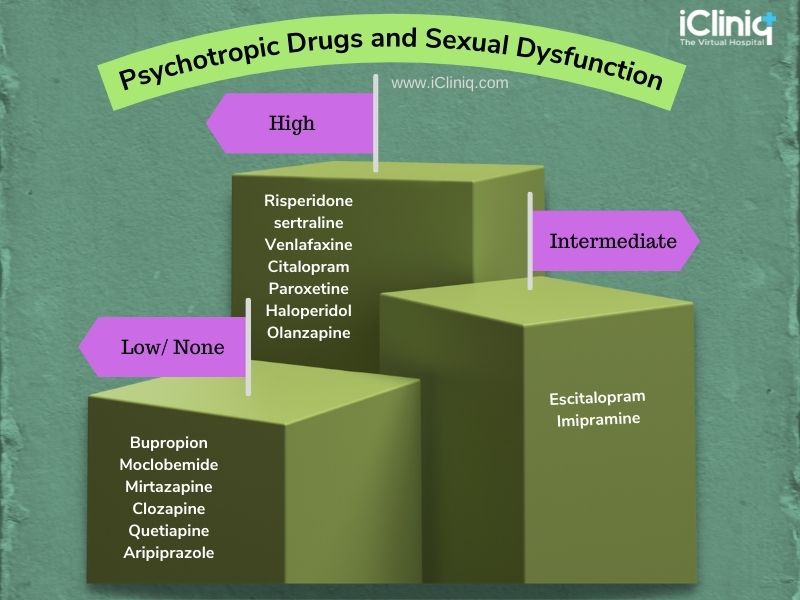 iCliniq
The Virtual Hospital

Psychotropic Drugs and Sexual Dysfunction

www.iCliniq.com

High

Risperidone
sertraline
Venlafaxine
Citalopram
Paroxetine
Haloperidol
Olanzapine

Intermediate

Escitalopram
Imipramine

Low/ None

Bupropion
Moclobemide
Mirtazapine
Clozapine
Quetiapine
Aripiprazole