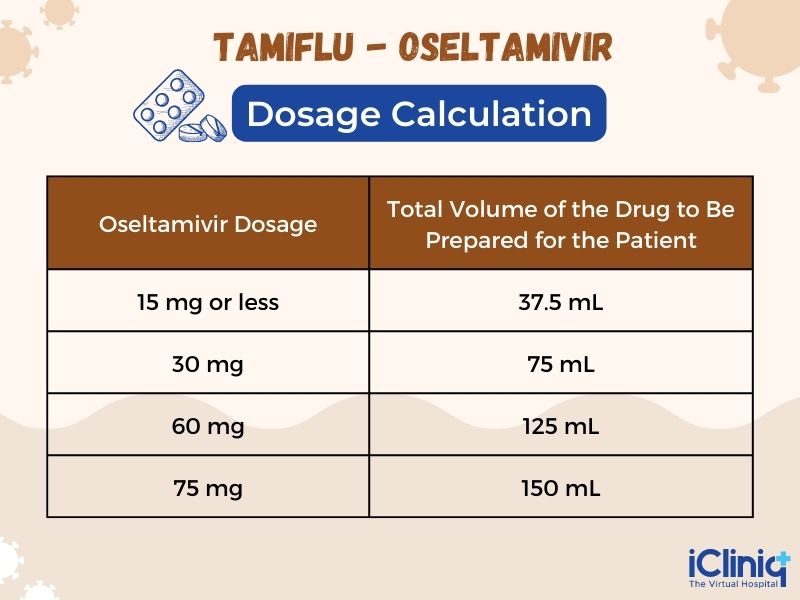 TAMIFLU - OSELTAMIVIR

Dosage Calculation

| Oseltamivir Dosage | Total Volume of the Drug to Be Prepared for the Patient |
|---|---|
| 15 mg or less | 37.5 mL |
| 30 mg | 75 mL |
| 60 mg | 125 mL |
| 75 mg | 150 mL |

iCliniq
The Virtual Hospital