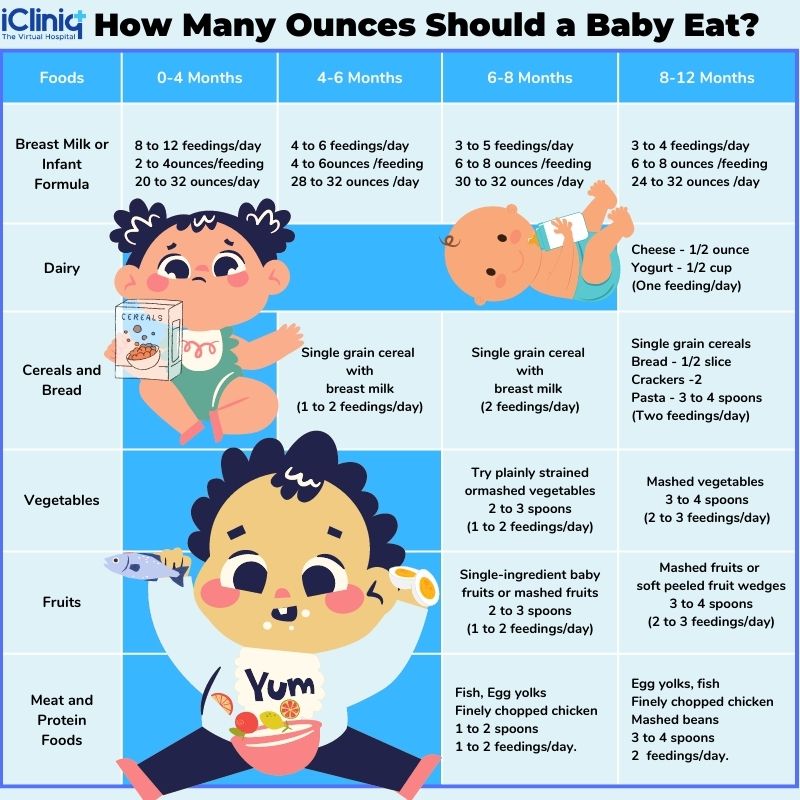 iCliniq The Virtual Hospital How Many Ounces Should a Baby Eat?

| Foods | 0-4 Months | 4-6 Months | 6-8 Months | 8-12 Months |
|---|---|---|---|---|
| Breast Milk or Infant Formula | 8 to 12 feedings/day 2 to 4ounces/feeding 20 to 32 ounces/day | 4 to 6 feedings/day 4 to 6ounces /feeding 28 to 32 ounces /day | 3 to 5 feedings/day 6 to 8 ounces /feeding 30 to 32 ounces /day | 3 to 4 feedings/day 6 to 8 ounces /feeding 24 to 32 ounces /day |
| Dairy | | | | Cheese - 1/2 ounce Yogurt - 1/2 cup (One feeding/day) |
| Cereals and Bread | | Single grain cereal with breast milk (1 to 2 feedings/day) | Single grain cereal with breast milk (2 feedings/day) | Single grain cereals Bread - 1/2 slice Crackers -2 Pasta - 3 to 4 spoons (Two feedings/day) |
| Vegetables | | | Try plainly strained ormashed vegetables 2 to 3 spoons (1 to 2 feedings/day) | Mashed vegetables 3 to 4 spoons (2 to 3 feedings/day) |
| Fruits | | | Single-ingredient baby fruits or mashed fruits 2 to 3 spoons (1 to 2 feedings/day) | Mashed fruits or soft peeled fruit wedges 3 to 4 spoons (2 to 3 feedings/day) |
| Meat and Protein Foods | | | Fish, Egg yolks Finely chopped chicken 1 to 2 spoons 1 to 2 feedings/day. | Egg yolks, fish Finely chopped chicken Mashed beans 3 to 4 spoons 2 feedings/day. |

CEREALS

Yum