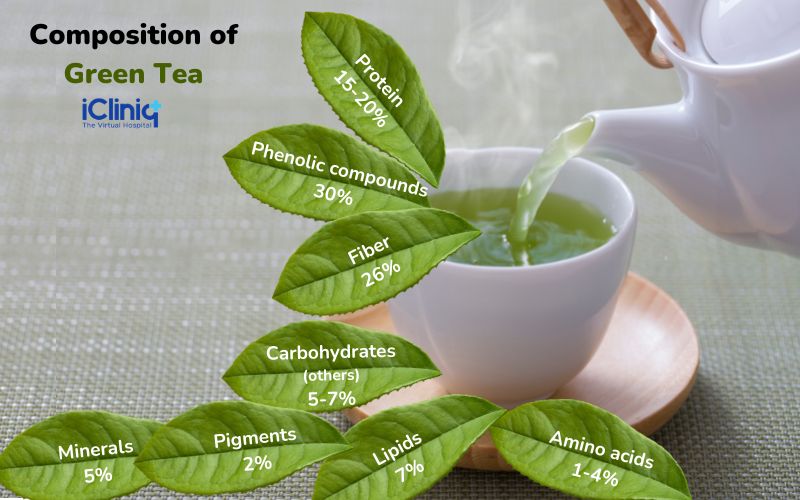 Composition of Green Tea

iCliniq
The Virtual Hospital

Protein
15-20%

Phenolic compounds
30%

Fiber
26%

Carbohydrates
(others)
5-7%

Minerals
5%

Pigments
2%

Lipids
7%

Amino acids
1-4%