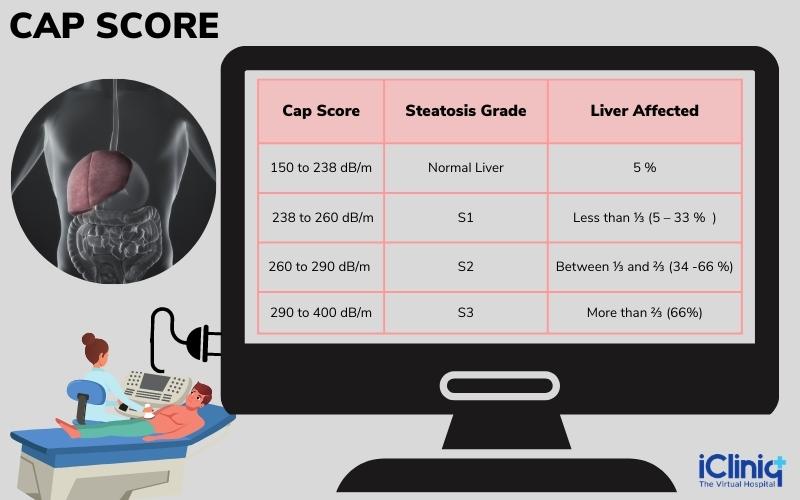 CAP SCORE

| Cap Score | Steatosis Grade | Liver Affected |
|---|---|---|
| 150 to 238 dB/m | Normal Liver | 5 % |
| 238 to 260 dB/m | S1 | Less than ⅓ (5 – 33 % ) |
| 260 to 290 dB/m | S2 | Between ⅓ and ⅔ (34 -66 %) |
| 290 to 400 dB/m | S3 | More than ⅔ (66%) |

iCliniq
The Virtual Hospital