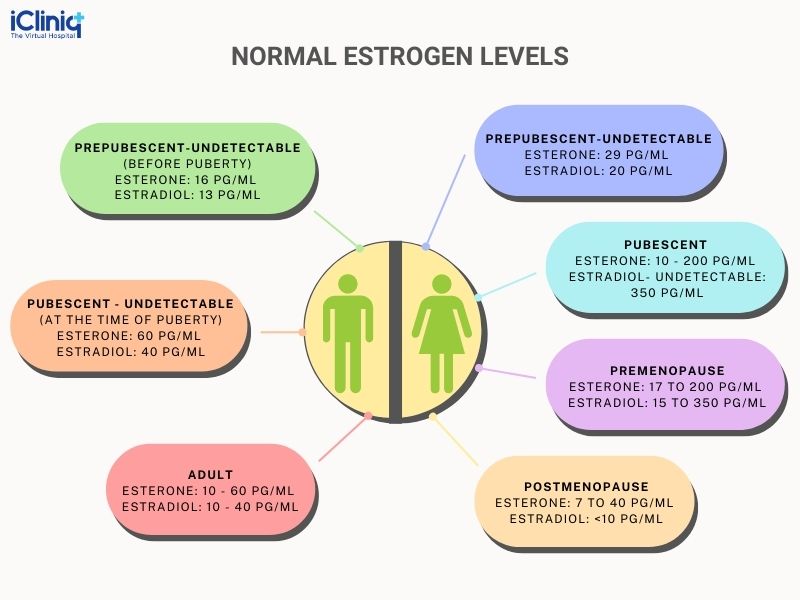 iCliniq
The Virtual Hospital

NORMAL ESTROGEN LEVELS

PREPUBESCENT-UNDETECTABLE
(BEFORE PUBERTY)
ESTERONE: 16 PG/ML
ESTRADIOL: 13 PG/ML

PUBESCENT - UNDETECTABLE
(AT THE TIME OF PUBERTY)
ESTERONE: 60 PG/ML
ESTRADIOL: 40 PG/ML

ADULT
ESTERONE: 10 - 60 PG/ML
ESTRADIOL: 10 - 40 PG/ML

PREPUBESCENT-UNDETECTABLE
ESTERONE: 29 PG/ML
ESTRADIOL: 20 PG/ML

PUBESCENT
ESTERONE: 10 - 200 PG/ML
ESTRADIOL- UNDETECTABLE: 350 PG/ML

PREMENOPAUSE
ESTERONE: 17 TO 200 PG/ML
ESTRADIOL: 15 TO 350 PG/ML

POSTMENOPAUSE
ESTERONE: 7 TO 40 PG/ML
ESTRADIOL: <10 PG/ML