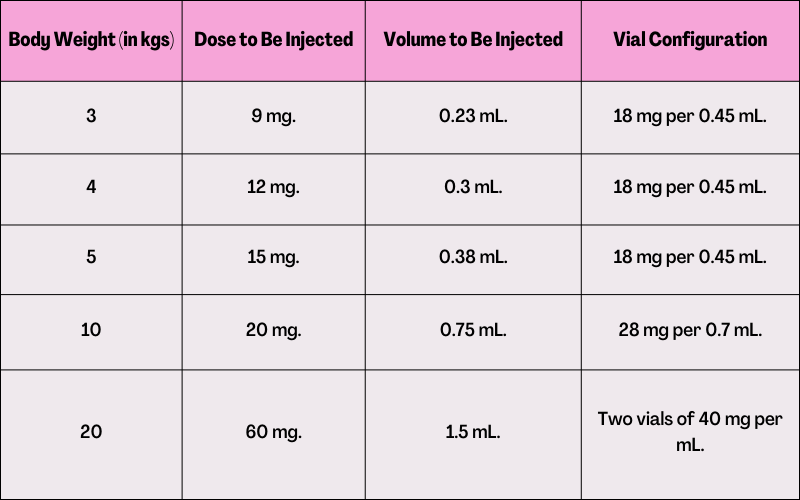 | Body Weight (in kgs) | Dose to Be Injected | Volume to Be Injected | Vial Configuration |
|---|---|---|---|
| 3 | 9 mg. | 0.23 mL. | 18 mg per 0.45 mL. |
| 4 | 12 mg. | 0.3 mL. | 18 mg per 0.45 mL. |
| 5 | 15 mg. | 0.38 mL. | 18 mg per 0.45 mL. |
| 10 | 20 mg. | 0.75 mL. | 28 mg per 0.7 mL. |
| 20 | 60 mg. | 1.5 mL. | Two vials of 40 mg per mL. |