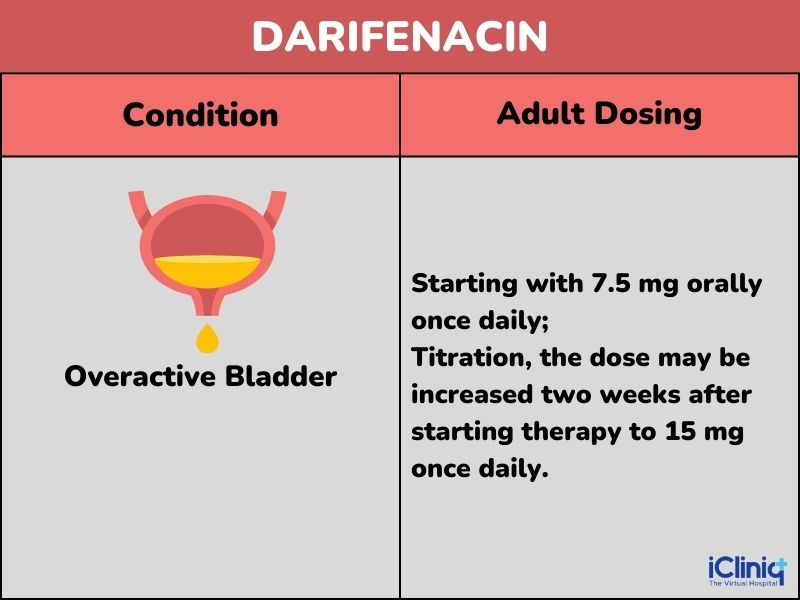 DARIFENACIN

| Condition | Adult Dosing |
|---|---|
| Overactive Bladder | Starting with 7.5 mg orally once daily; Titration, the dose may be increased two weeks after starting therapy to 15 mg once daily. |

iCliniq
The Virtual Hospital