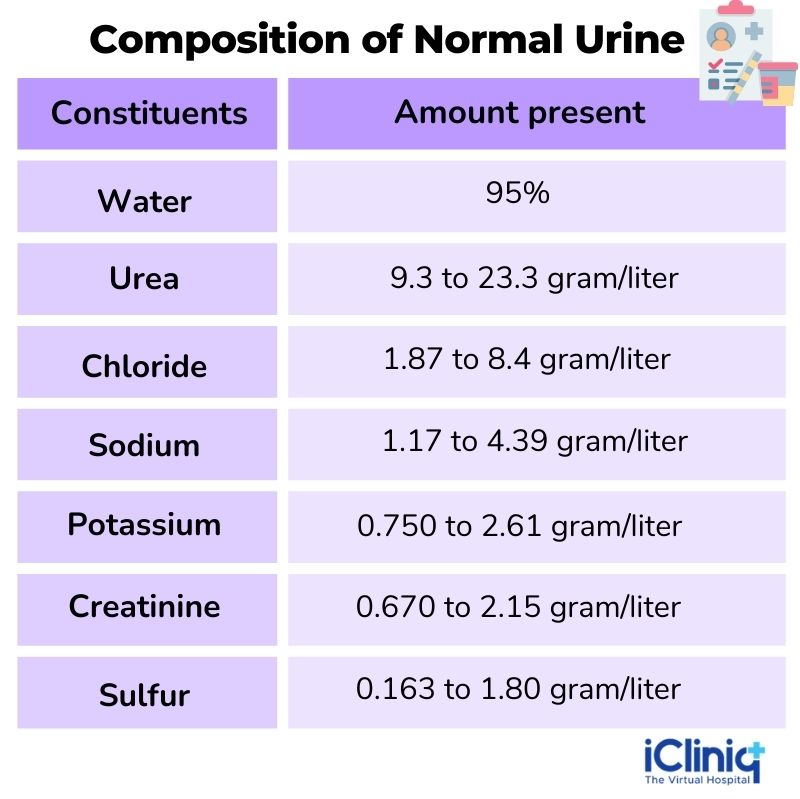 Composition of Normal Urine

| Constituents | Amount present |
|---|---|
| Water | 95% |
| Urea | 9.3 to 23.3 gram/liter |
| Chloride | 1.87 to 8.4 gram/liter |
| Sodium | 1.17 to 4.39 gram/liter |
| Potassium | 0.750 to 2.61 gram/liter |
| Creatinine | 0.670 to 2.15 gram/liter |
| Sulfur | 0.163 to 1.80 gram/liter |

iCliniq
The Virtual Hospital