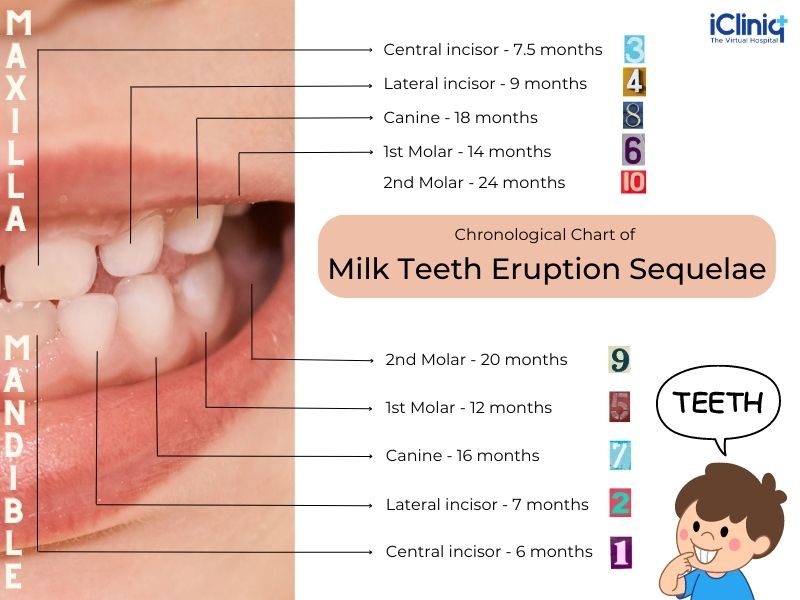 MAXILLA

MANDIBLE

iCliniq
The Virtual Hospital

Central incisor - 7.5 months 3
Lateral incisor - 9 months 4
Canine - 18 months 8
1st Molar - 14 months 6
2nd Molar - 24 months 10

Chronological Chart of
Milk Teeth Eruption Sequelae

2nd Molar - 20 months 9
1st Molar - 12 months 5
Canine - 16 months 7
Lateral incisor - 7 months 2
Central incisor - 6 months 1

TEETH