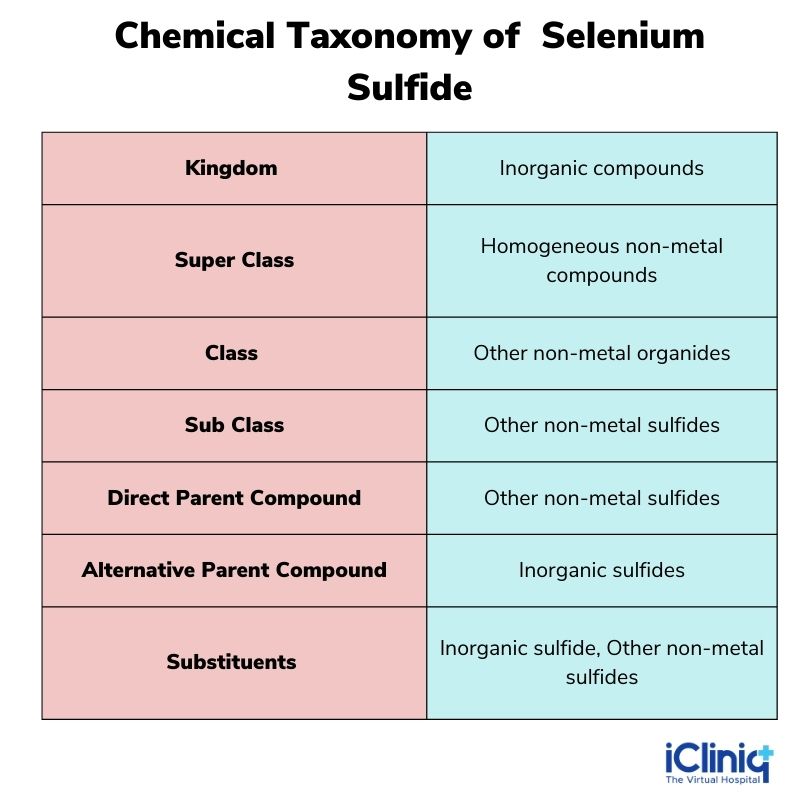 Chemical Taxonomy of Selenium Sulfide

| Kingdom | Inorganic compounds |
|---|---|
| Super Class | Homogeneous non-metal compounds |
| Class | Other non-metal organides |
| Sub Class | Other non-metal sulfides |
| Direct Parent Compound | Other non-metal sulfides |
| Alternative Parent Compound | Inorganic sulfides |
| Substituents | Inorganic sulfide, Other non-metal sulfides |

iCliniq
The Virtual Hospital