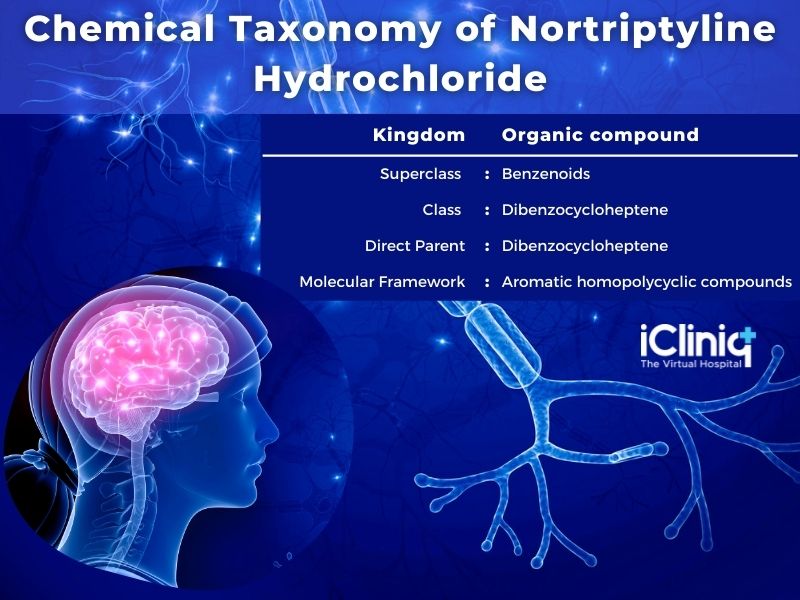 Chemical Taxonomy of Nortriptyline Hydrochloride

| Kingdom | | Organic compound |
|---|---|---|
| Superclass | : | Benzenoids |
| Class | : | Dibenzocycloheptene |
| Direct Parent | : | Dibenzocycloheptene |
| Molecular Framework | : | Aromatic homopolycyclic compounds |

iCliniq
The Virtual Hospital