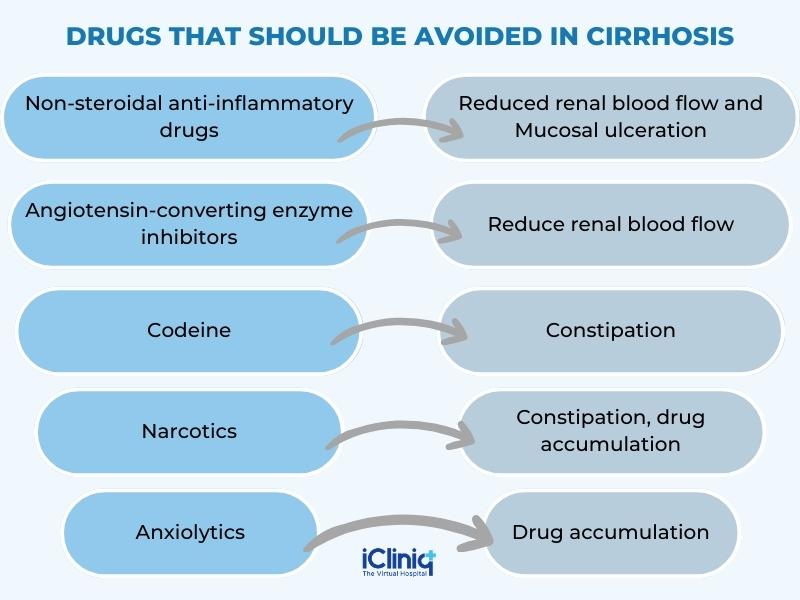 DRUGS THAT SHOULD BE AVOIDED IN CIRRHOSIS

Non-steroidal anti-inflammatory drugs

Reduced renal blood flow and Mucosal ulceration

Angiotensin-converting enzyme inhibitors

Reduce renal blood flow

Codeine

Constipation

Narcotics

Constipation, drug accumulation

Anxiolytics

Drug accumulation

iCliniq
The Virtual Hospital