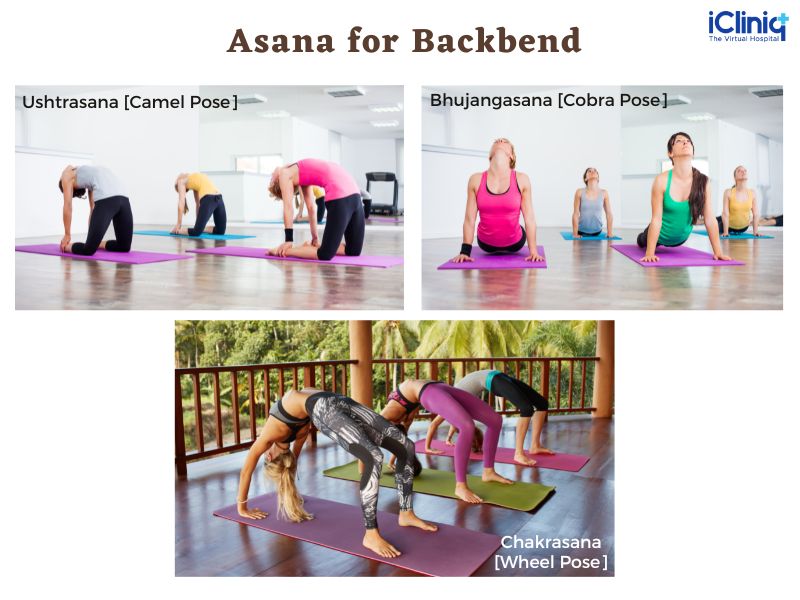 Asana for Backbend

iCliniq
The Virtual Hospital

Ushtrasana [Camel Pose]

Bhujangasana [Cobra Pose]

Chakrasana [Wheel Pose]