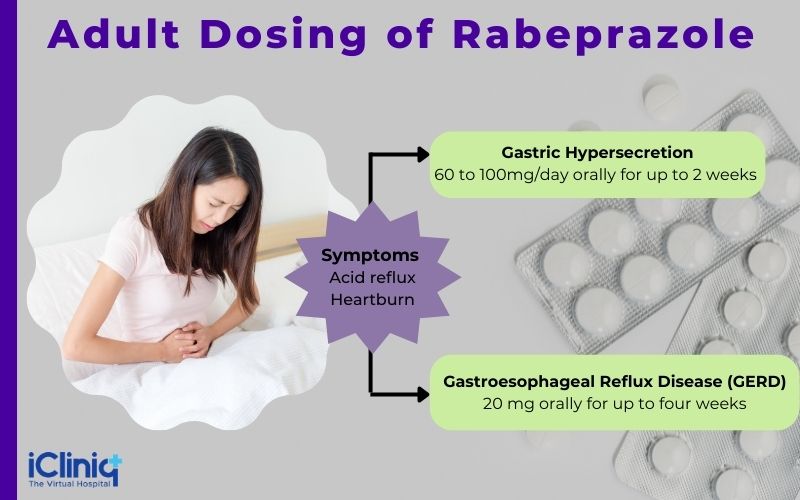 Adult Dosing of Rabeprazole

Symptoms
Acid reflux
Heartburn

Gastric Hypersecretion
60 to 100mg/day orally for up to 2 weeks

Gastroesophageal Reflux Disease (GERD)
20 mg orally for up to four weeks

iCliniq
The Virtual Hospital