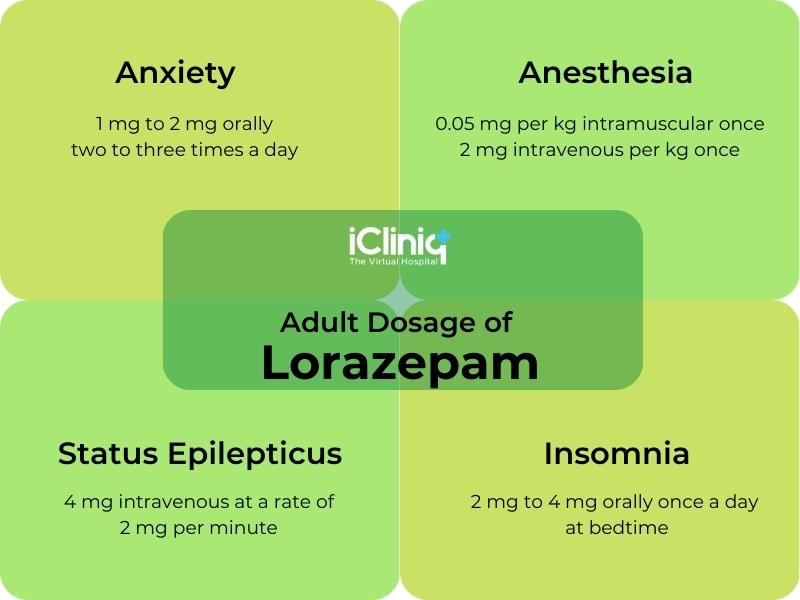 Anxiety

1 mg to 2 mg orally two to three times a day

Anesthesia

0.05 mg per kg intramuscular once 2 mg intravenous per kg once

iCliniq
The Virtual Hospital

Adult Dosage of
Lorazepam

Status Epilepticus

4 mg intravenous at a rate of 2 mg per minute

Insomnia

2 mg to 4 mg orally once a day at bedtime