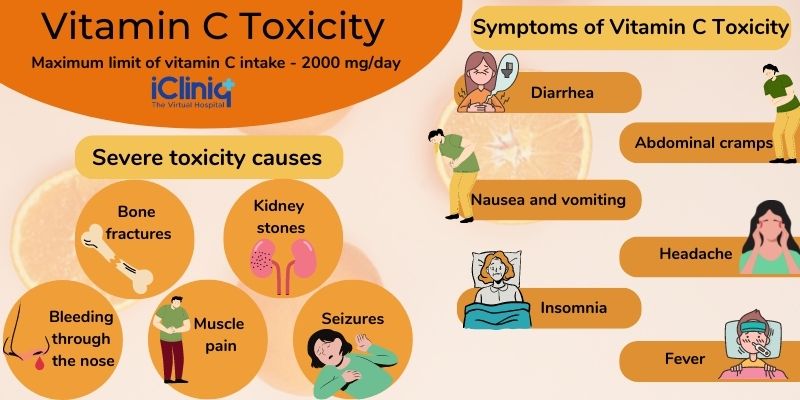 Vitamin C Toxicity

Maximum limit of vitamin C intake - 2000 mg/day

iCliniq
The Virtual Hospital

Severe toxicity causes

Bone fractures

Kidney stones

Bleeding through the nose

Muscle pain

Seizures

Symptoms of Vitamin C Toxicity

Diarrhea

Abdominal cramps

Nausea and vomiting

Headache

Insomnia

Fever