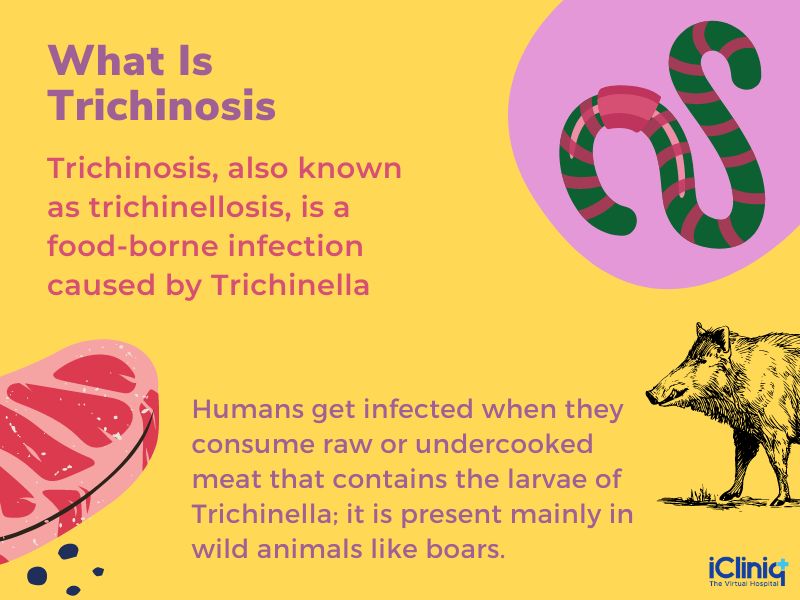 What Is Trichinosis

Trichinosis, also known as trichinellosis, is a food-borne infection caused by Trichinella

Humans get infected when they consume raw or undercooked meat that contains the larvae of Trichinella; it is present mainly in wild animals like boars.

iCliniq
The Virtual Hospital