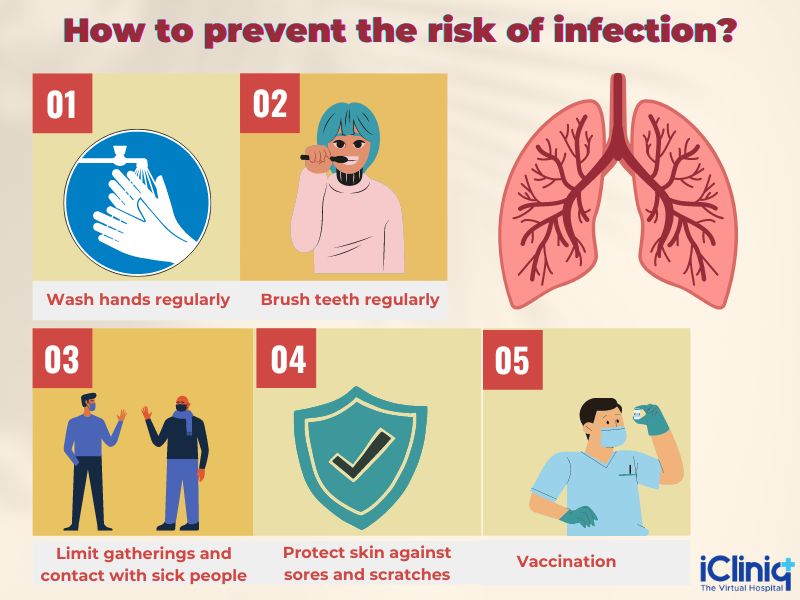 How to prevent the risk of infection?

01

Wash hands regularly

02

Brush teeth regularly

03

Limit gatherings and contact with sick people

04

Protect skin against sores and scratches

05

Vaccination

iCliniq
The Virtual Hospital