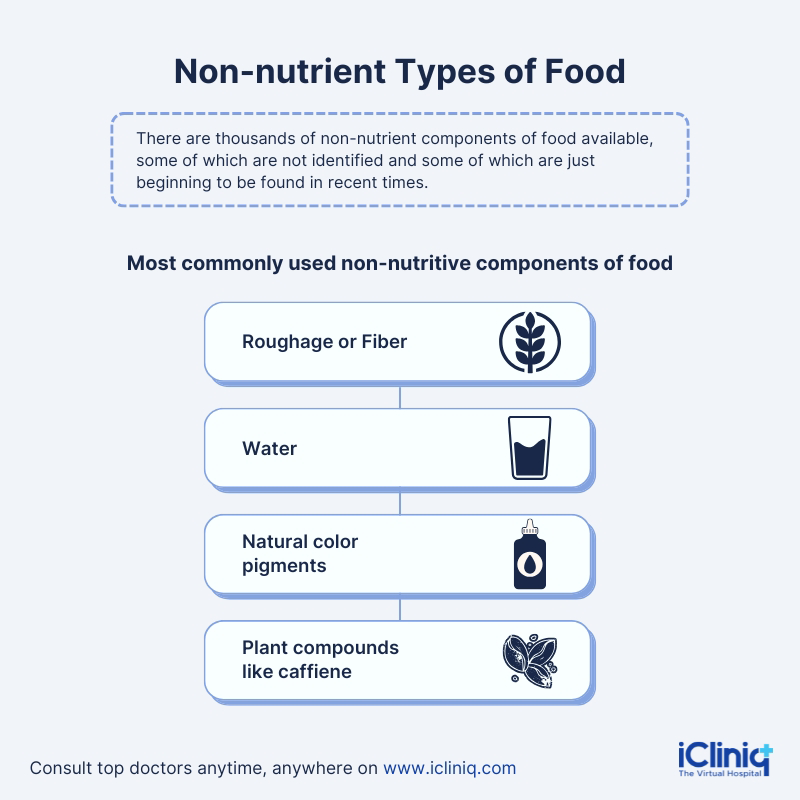 Non-nutrient Types of Food

There are thousands of non-nutrient components of food available, some of which are not identified and some of which are just beginning to be found in recent times.

Most commonly used non-nutritive components of food

Roughage or Fiber

Water

Natural color pigments

Plant compounds like caffiene

Consult top doctors anytime, anywhere on www.icliniq.com

iCliniq
The Virtual Hospital