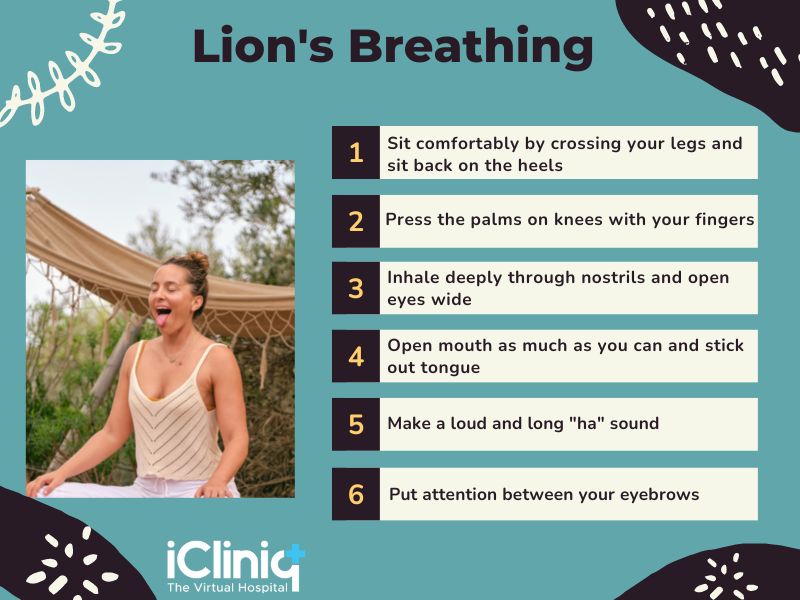 Lion's Breathing

1 Sit comfortably by crossing your legs and sit back on the heels

2 Press the palms on knees with your fingers

3 Inhale deeply through nostrils and open eyes wide

4 Open mouth as much as you can and stick out tongue

5 Make a loud and long "ha" sound

6 Put attention between your eyebrows

iCliniq
The Virtual Hospital