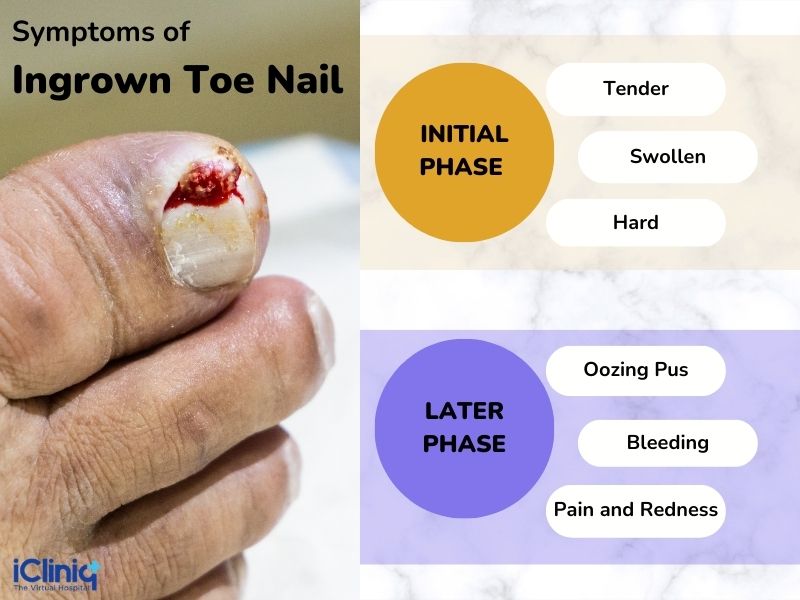 Symptoms of
Ingrown Toe Nail

INITIAL PHASE

Tender

Swollen

Hard

LATER PHASE

Oozing Pus

Bleeding

Pain and Redness

iCliniq
The Virtual Hospital