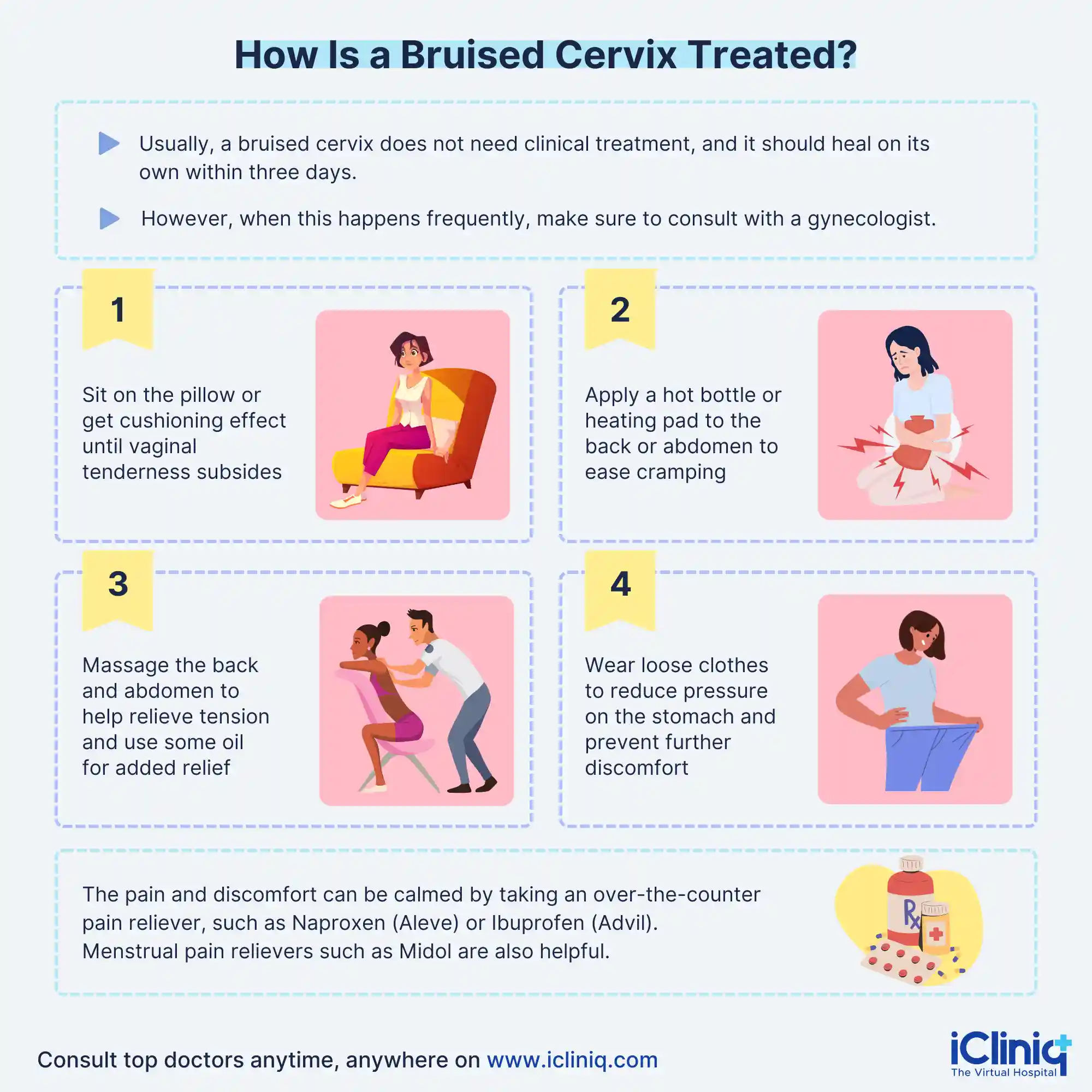 How Is a Bruised Cervix Treated?

Usually, a bruised cervix does not need clinical treatment, and it should heal on its own within three days.

However, when this happens frequently, make sure to consult with a gynecologist.

1

Sit on the pillow or get cushioning effect until vaginal tenderness subsides

2

Apply a hot bottle or heating pad to the back or abdomen to ease cramping

3

Massage the back and abdomen to help relieve tension and use some oil for added relief

4

Wear loose clothes to reduce pressure on the stomach and prevent further discomfort

The pain and discomfort can be calmed by taking an over-the-counter pain reliever, such as Naproxen (Aleve) or Ibuprofen (Advil). Menstrual pain relievers such as Midol are also helpful.

Rx

Consult top doctors anytime, anywhere on www.icliniq.com

iCliniq
The Virtual Hospital