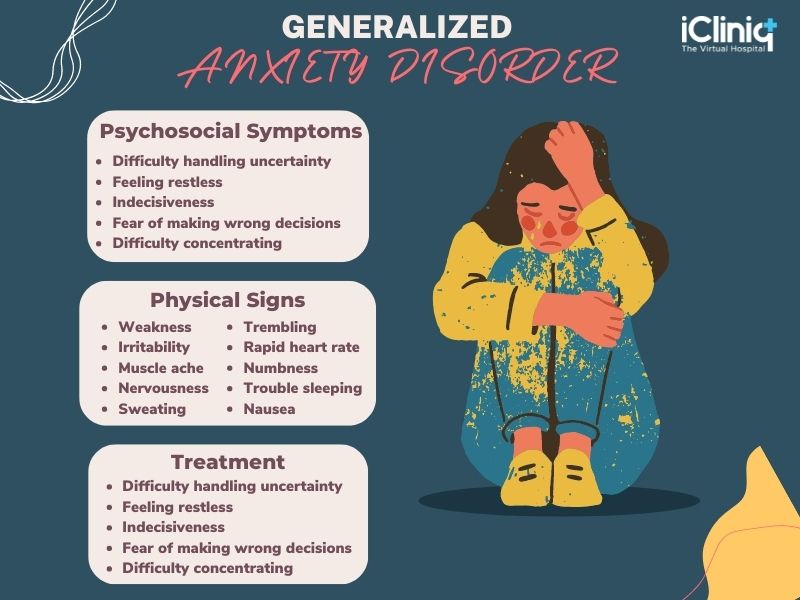 GENERALIZED
ANXIETY DISORDER

iCliniq
The Virtual Hospital

Psychosocial Symptoms
- Difficulty handling uncertainty
- Feeling restless
- Indecisiveness
- Fear of making wrong decisions
- Difficulty concentrating

Physical Signs
- Weakness
- Irritability
- Muscle ache
- Nervousness
- Sweating
- Trembling
- Rapid heart rate
- Numbness
- Trouble sleeping
- Nausea

Treatment
- Difficulty handling uncertainty
- Feeling restless
- Indecisiveness
- Fear of making wrong decisions
- Difficulty concentrating