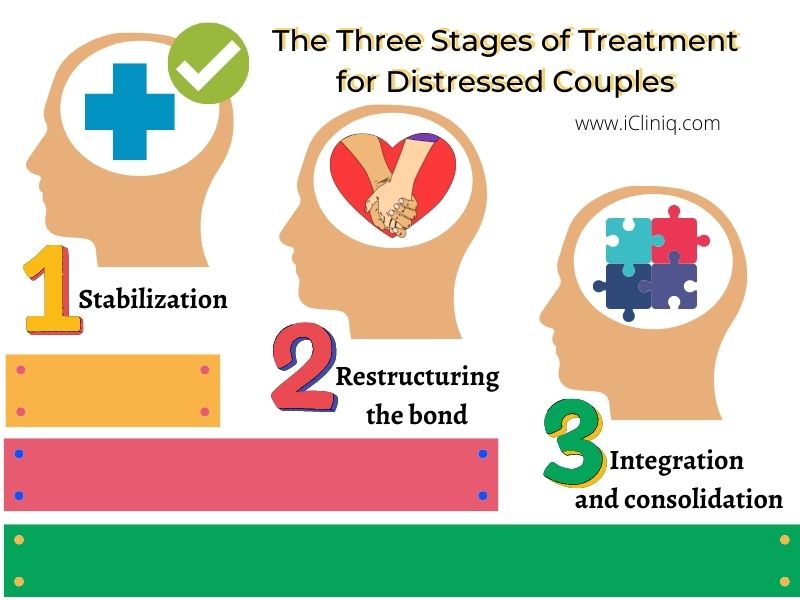 The Three Stages of Treatment for Distressed Couples

www.iCliniq.com

1 Stabilization

2 Restructuring the bond

3 Integration and consolidation