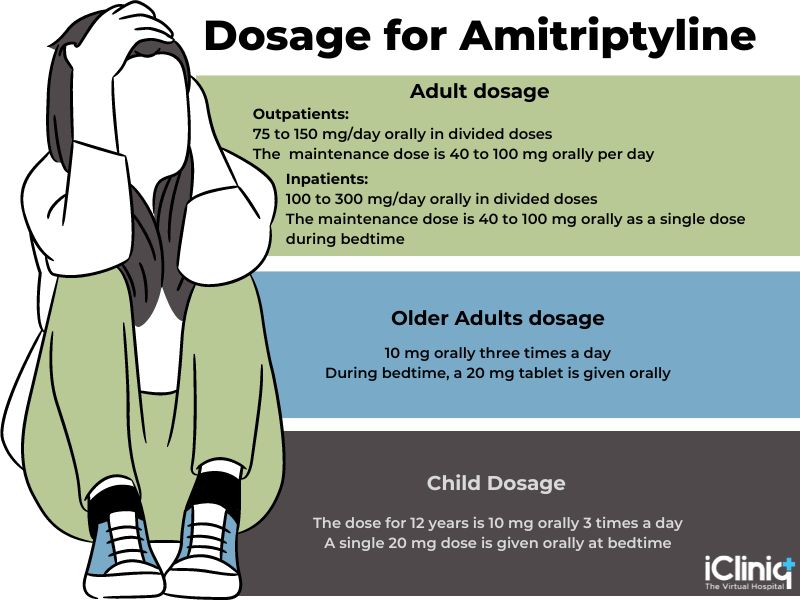 Dosage for Amitriptyline

Adult dosage

Outpatients:
75 to 150 mg/day orally in divided doses
The maintenance dose is 40 to 100 mg orally per day

Inpatients:
100 to 300 mg/day orally in divided doses
The maintenance dose is 40 to 100 mg orally as a single dose during bedtime

Older Adults dosage

10 mg orally three times a day
During bedtime, a 20 mg tablet is given orally

Child Dosage

The dose for 12 years is 10 mg orally 3 times a day
A single 20 mg dose is given orally at bedtime

iCliniq
The Virtual Hospital