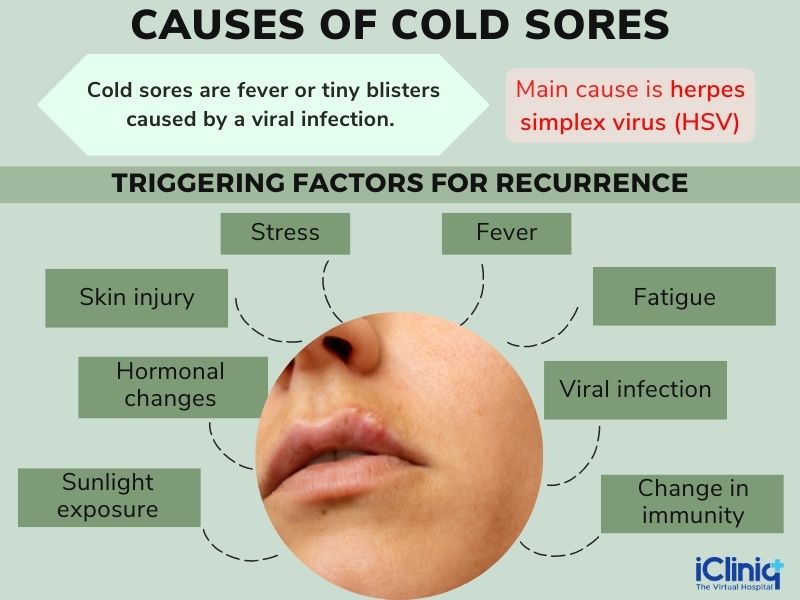 CAUSES OF COLD SORES

Cold sores are fever or tiny blisters caused by a viral infection.

Main cause is herpes simplex virus (HSV)

TRIGGERING FACTORS FOR RECURRENCE

Stress

Fever

Skin injury

Fatigue

Hormonal changes

Viral infection

Sunlight exposure

Change in immunity

iCliniq
The Virtual Hospital