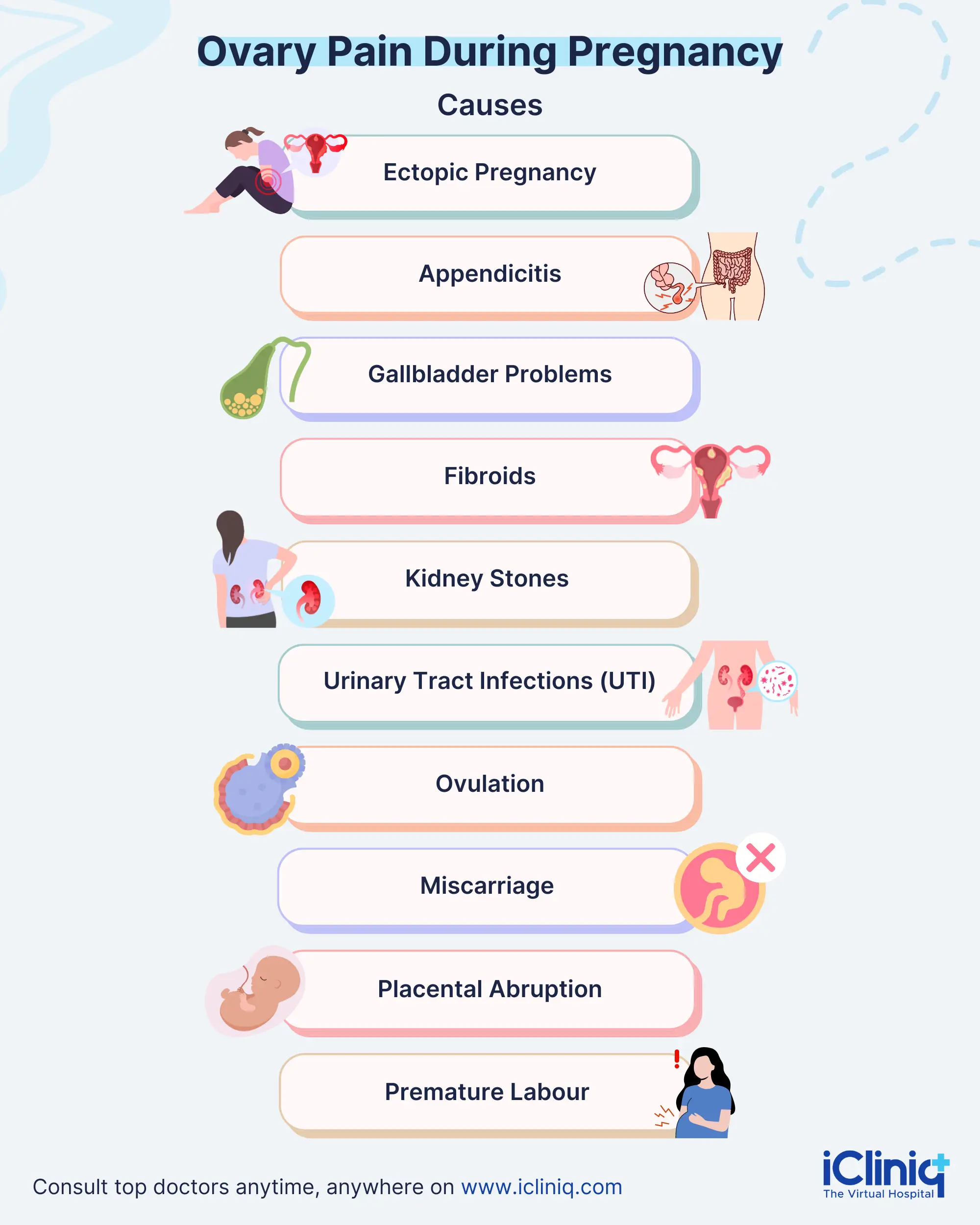 Ovary Pain During Pregnancy

Causes

Ectopic Pregnancy

Appendicitis

Gallbladder Problems

Fibroids

Kidney Stones

Urinary Tract Infections (UTI)

Ovulation

Miscarriage

Placental Abruption

Premature Labour

Consult top doctors anytime, anywhere on www.icliniq.com

iCliniq
The Virtual Hospital