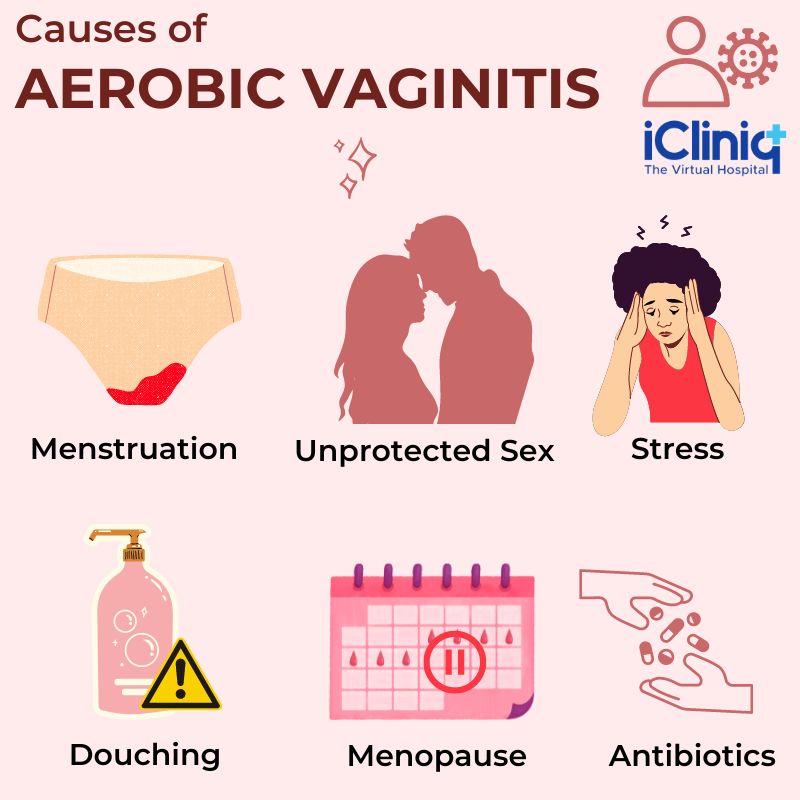 Causes of
AEROBIC VAGINITIS

iCliniq
The Virtual Hospital

Menstruation

Unprotected Sex

Stress

Douching

Menopause

Antibiotics