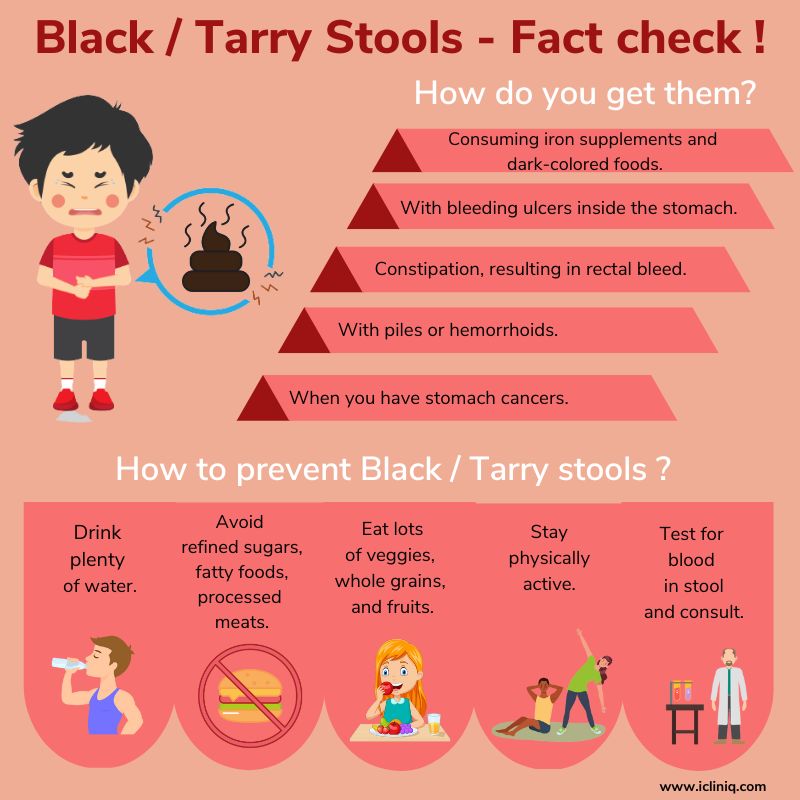 Black / Tarry Stools - Fact check !

How do you get them?

Consuming iron supplements and dark-colored foods.

With bleeding ulcers inside the stomach.

Constipation, resulting in rectal bleed.

With piles or hemorrhoids.

When you have stomach cancers.

How to prevent Black / Tarry stools ?

Drink plenty of water.

Avoid refined sugars, fatty foods, processed meats.

Eat lots of veggies, whole grains, and fruits.

Stay physically active.

Test for blood in stool and consult.

www.icliniq.com