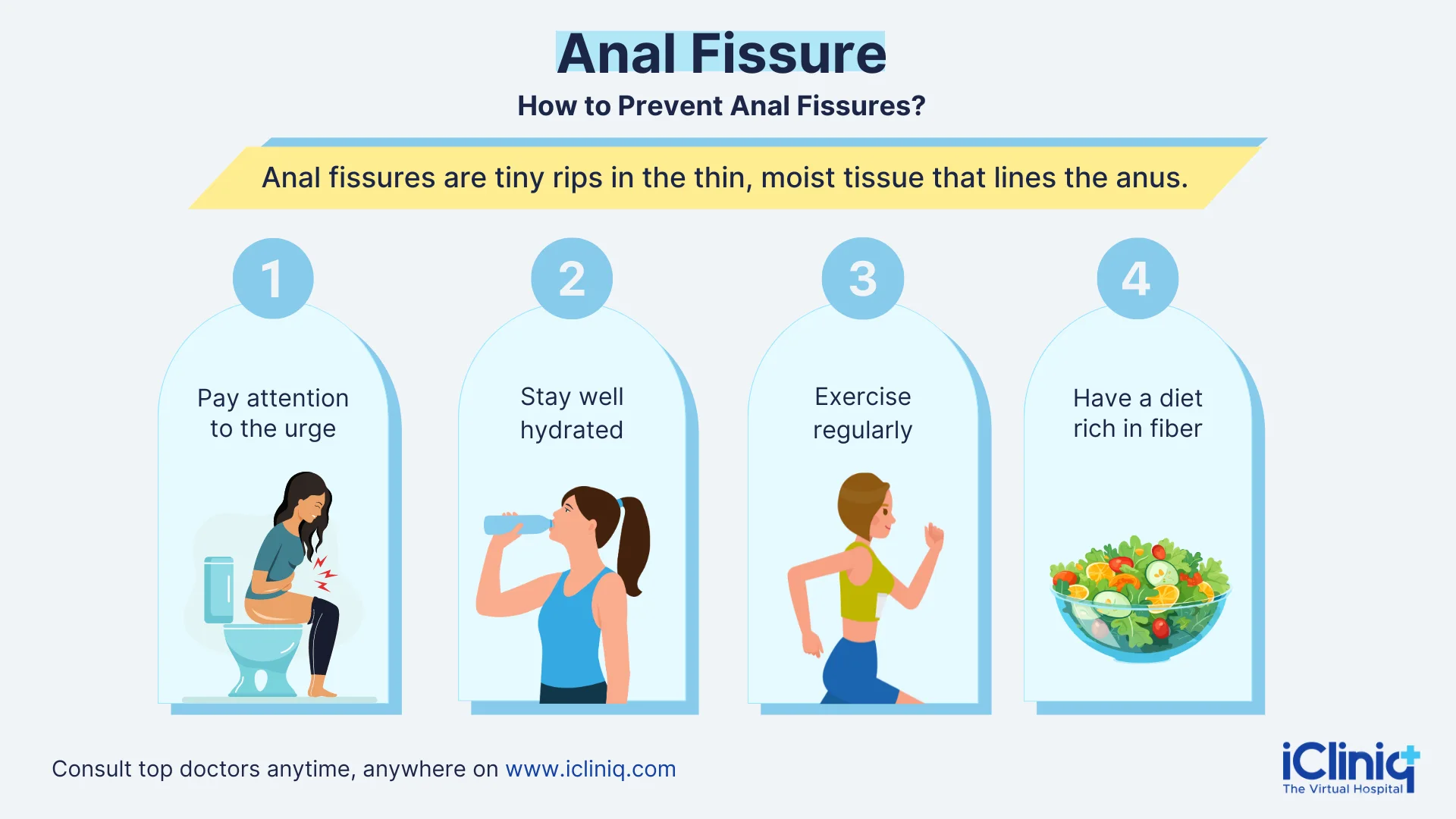 Anal Fissure

How to Prevent Anal Fissures?

Anal fissures are tiny rips in the thin, moist tissue that lines the anus.

1

Pay attention to the urge

2

Stay well hydrated

3

Exercise regularly

4

Have a diet rich in fiber

Consult top doctors anytime, anywhere on www.icliniq.com

iCliniq
The Virtual Hospital