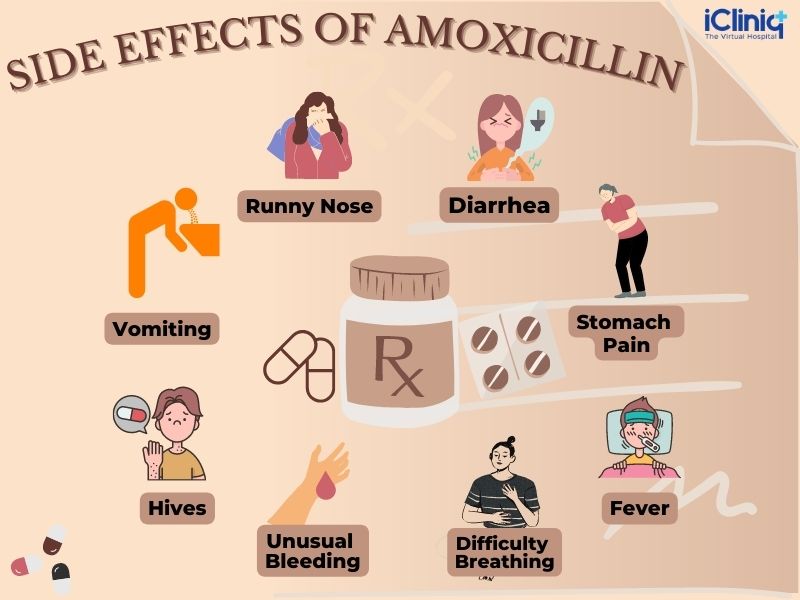 iCliniq
The Virtual Hospital

SIDE EFFECTS OF AMOXICILLIN

Runny Nose

Diarrhea

Vomiting

Rx

Stomach Pain

Hives

Unusual Bleeding

Difficulty Breathing

Fever