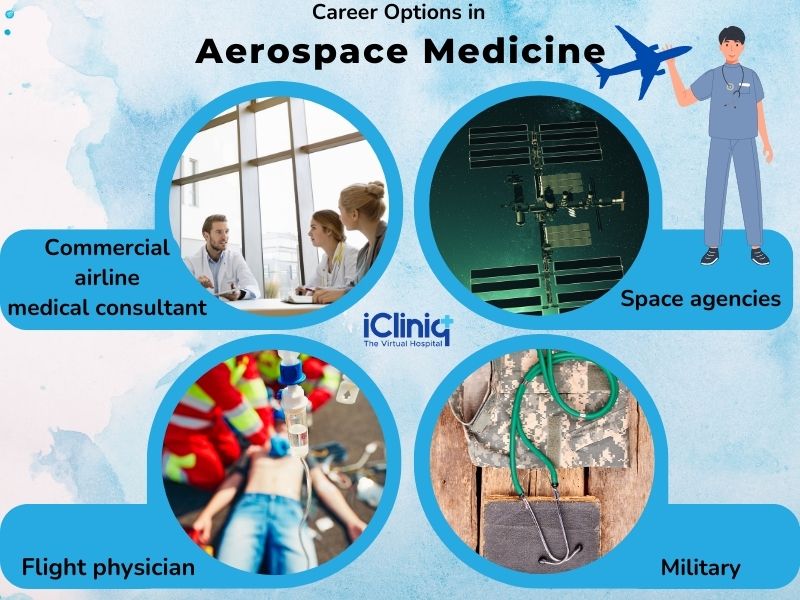 Career Options in
Aerospace Medicine

Commercial airline medical consultant

Space agencies

iCliniq
The Virtual Hospital

Flight physician

Military