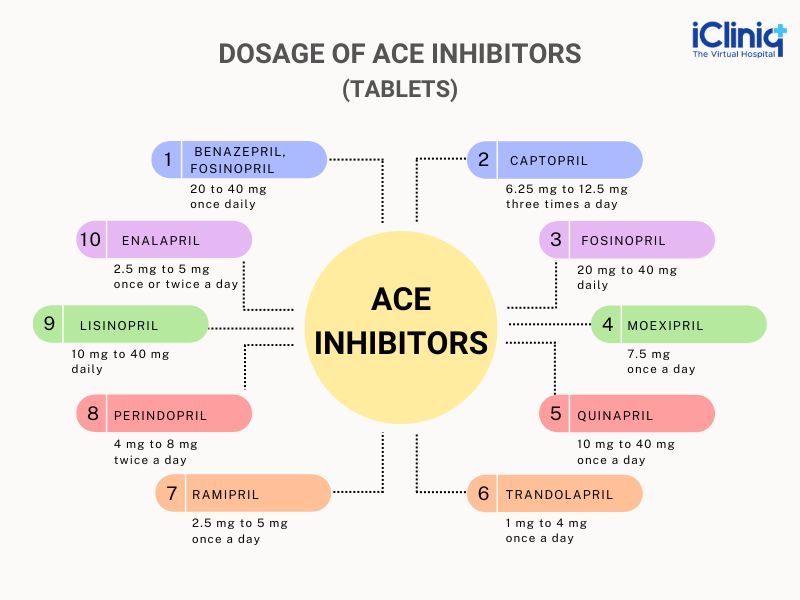 iCliniq
The Virtual Hospital

DOSAGE OF ACE INHIBITORS
(TABLETS)

ACE INHIBITORS

1 BENAZEPRIL, FOSINOPRIL
20 to 40 mg once daily

2 CAPTOPRIL
6.25 mg to 12.5 mg three times a day

3 FOSINOPRIL
20 mg to 40 mg daily

4 MOEXIPRIL
7.5 mg once a day

5 QUINAPRIL
10 mg to 40 mg once a day

6 TRANDOLAPRIL
1 mg to 4 mg once a day

7 RAMIPRIL
2.5 mg to 5 mg once a day

8 PERINDOPRIL
4 mg to 8 mg twice a day

9 LISINOPRIL
10 mg to 40 mg daily

10 ENALAPRIL
2.5 mg to 5 mg once or twice a day