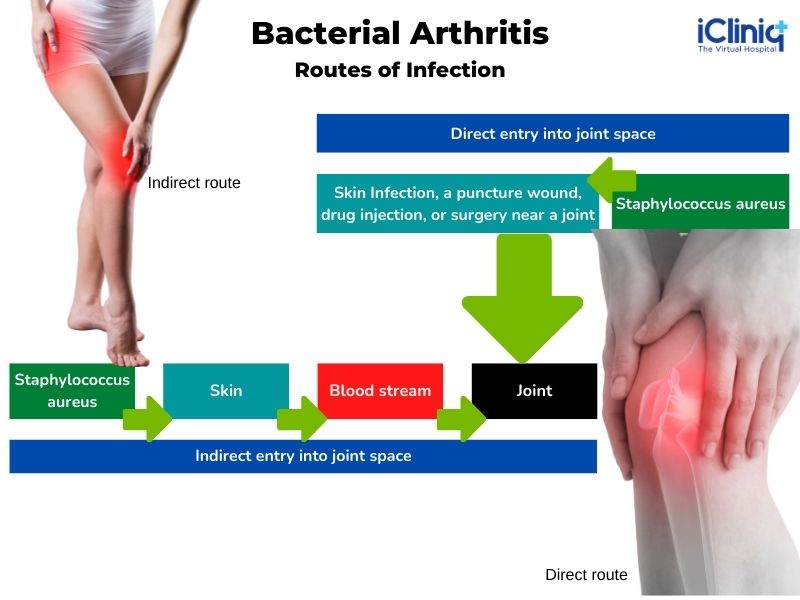 Bacterial Arthritis
Routes of Infection

iCliniq
The Virtual Hospital

Indirect route

Direct entry into joint space

Skin Infection, a puncture wound, drug injection, or surgery near a joint

Staphylococcus aureus

Staphylococcus aureus

Skin

Blood stream

Joint

Indirect entry into joint space

Direct route