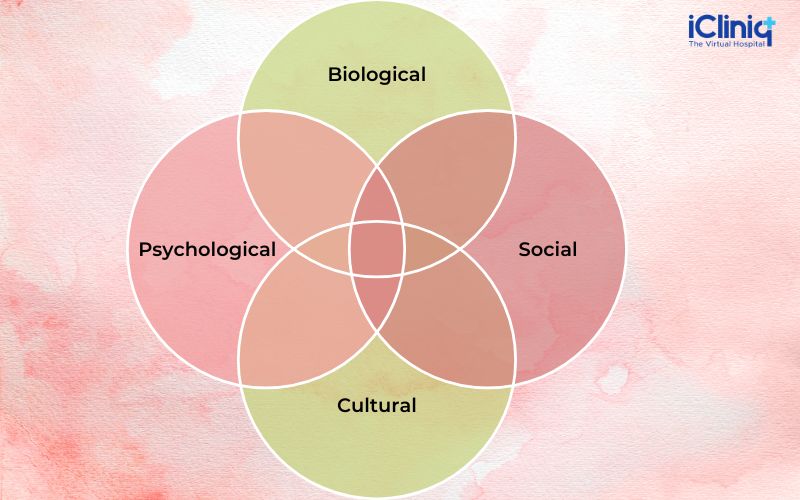 iCliniq
The Virtual Hospital

Biological

Psychological

Social

Cultural