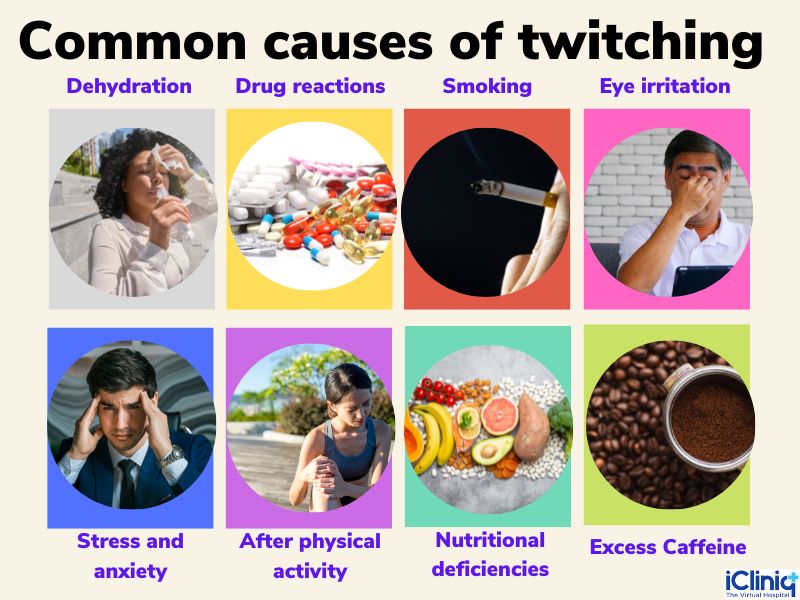 Common causes of twitching

Dehydration

Drug reactions

Smoking

Eye irritation

Stress and anxiety

After physical activity

Nutritional deficiencies

Excess Caffeine

iCliniq
The Virtual Hospital