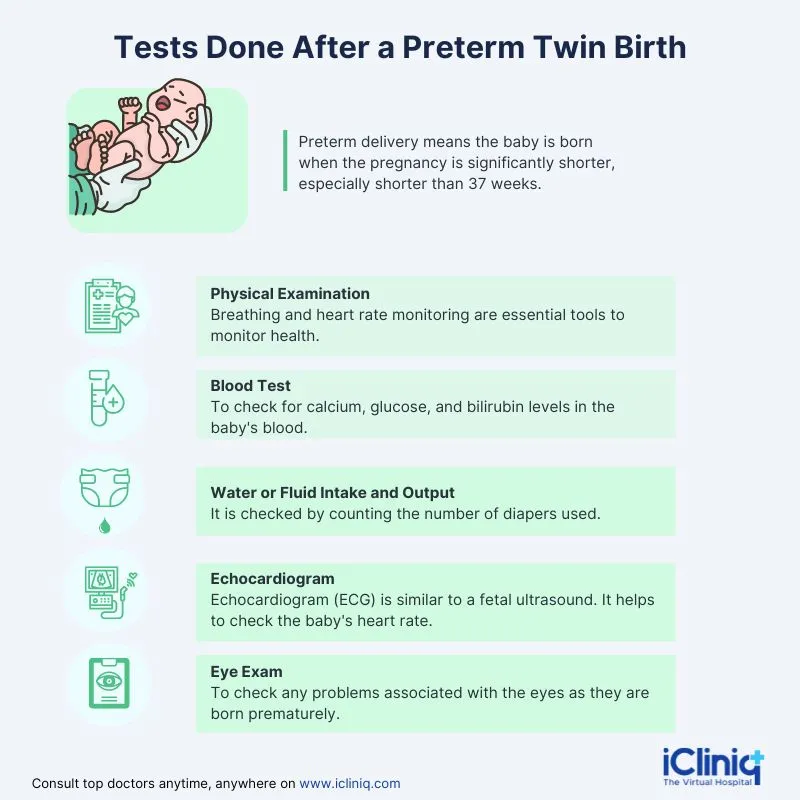 Tests Done After a Preterm Twin Birth

Preterm delivery means the baby is born when the pregnancy is significantly shorter, especially shorter than 37 weeks.

Physical Examination
Breathing and heart rate monitoring are essential tools to monitor health.

Blood Test
To check for calcium, glucose, and bilirubin levels in the baby's blood.

Water or Fluid Intake and Output
It is checked by counting the number of diapers used.

Echocardiogram
Echocardiogram (ECG) is similar to a fetal ultrasound. It helps to check the baby's heart rate.

Eye Exam
To check any problems associated with the eyes as they are born prematurely.

Consult top doctors anytime, anywhere on www.icliniq.com

iCliniq
The Virtual Hospital