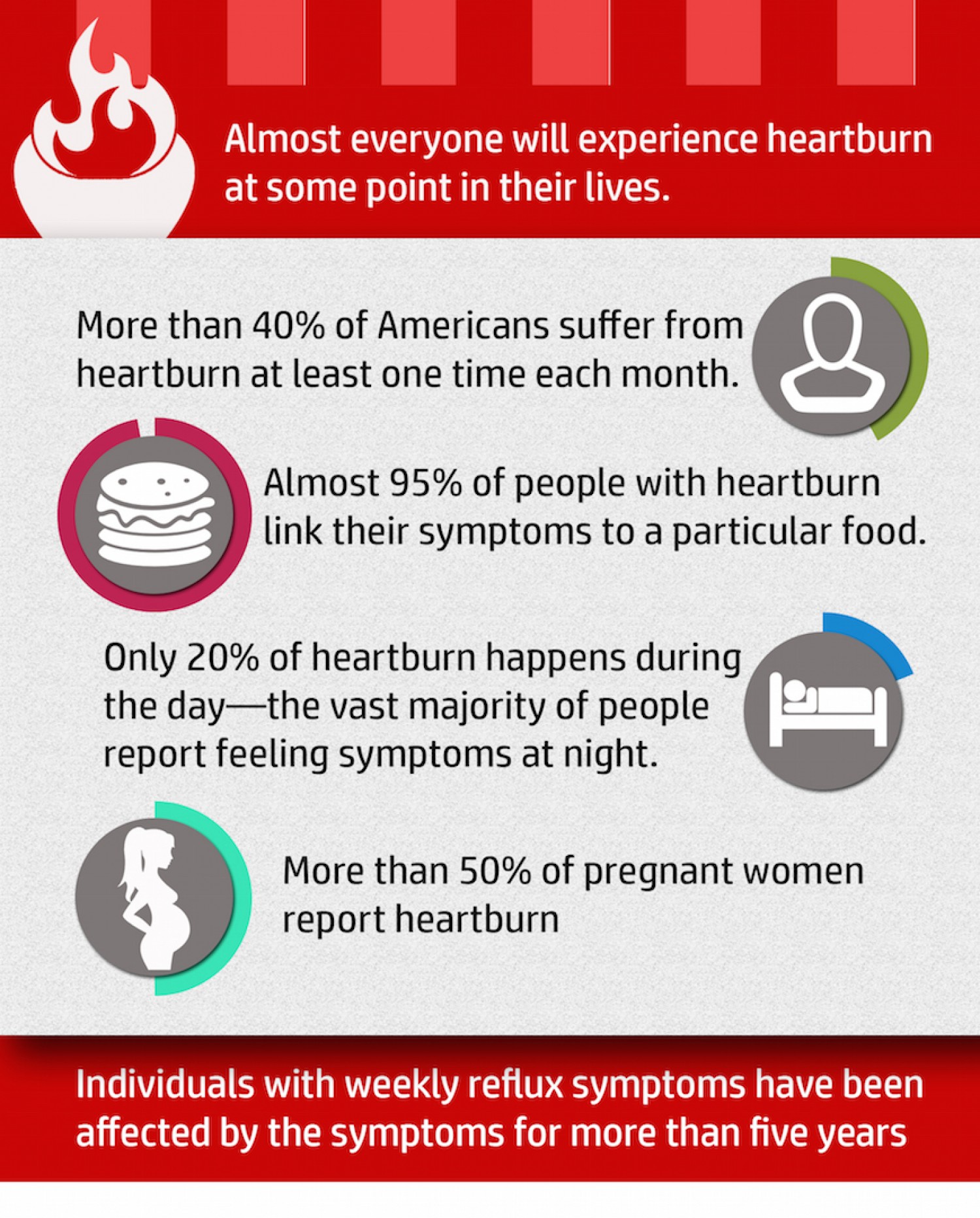 Almost everyone will experience heartburn at some point in their lives.

More than 40% of Americans suffer from heartburn at least one time each month.

Almost 95% of people with heartburn link their symptoms to a particular food.

Only 20% of heartburn happens during the day—the vast majority of people report feeling symptoms at night.

More than 50% of pregnant women report heartburn

Individuals with weekly reflux symptoms have been affected by the symptoms for more than five years